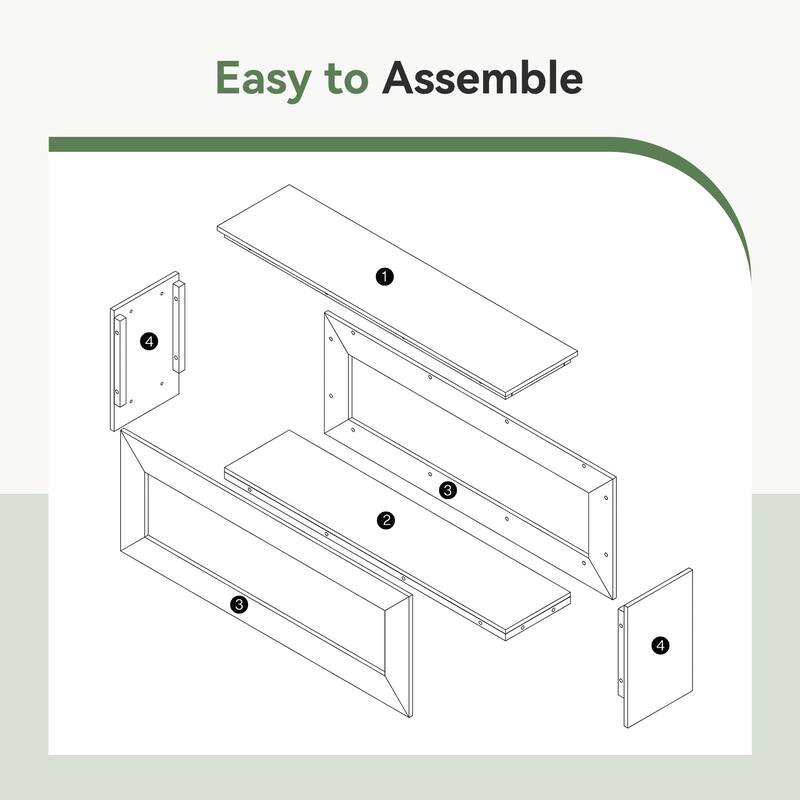 Easy to Assemble

1

4

3

2

3

4