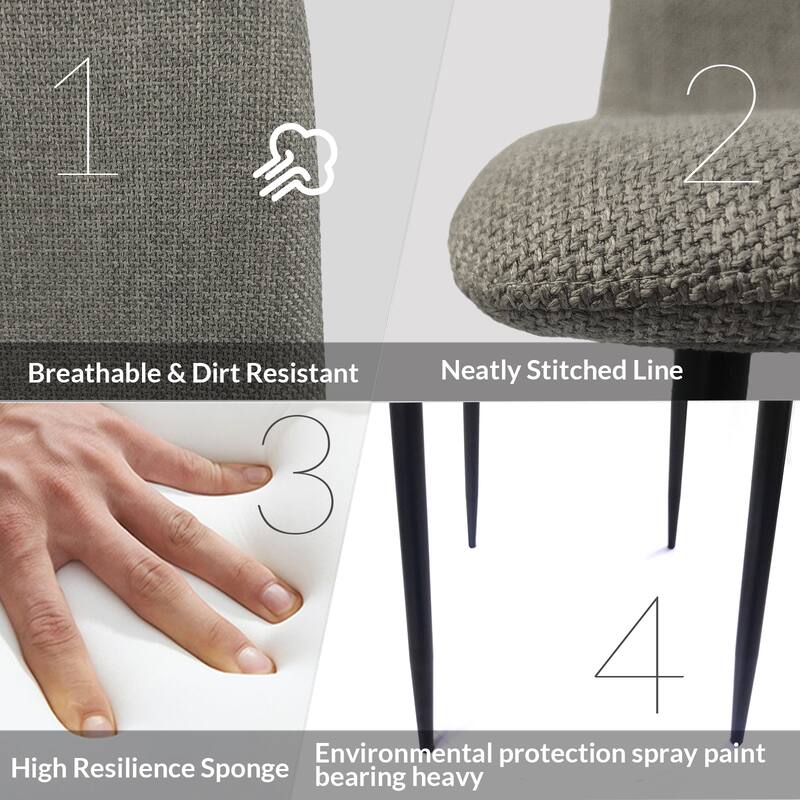 1

Breathable & Dirt Resistant

2

Neatly Stitched Line

3

High Resilience Sponge

4

Environmental protection spray paint bearing heavy