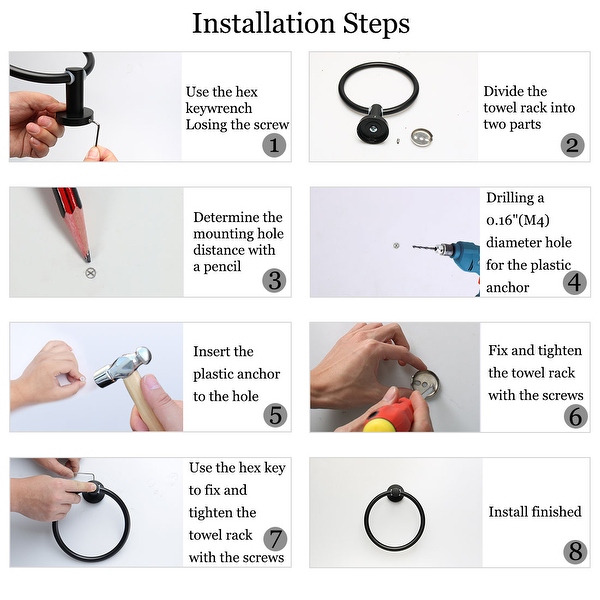 Installation Steps

Use the hex keywrench Losing the screw
1

Divide the towel rack into two parts
2

Determine the mounting hole distance with a pencil
3

Drilling a 0.16"(M4) diameter hole for the plastic anchor
4

Insert the plastic anchor to the hole
5

Fix and tighten the towel rack with the screws
6

Use the hex key to fix and tighten the towel rack with the screws
7

Install finished
8