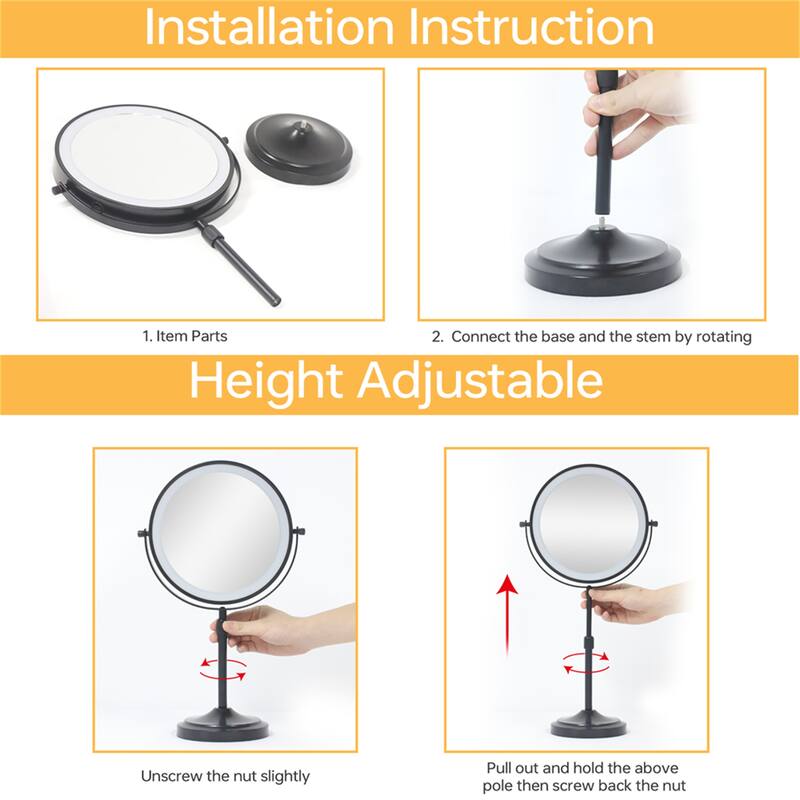 Installation Instruction

1. Item Parts

2. Connect the base and the stem by rotating

Height Adjustable

Unscrew the nut slightly

Pull out and hold the above pole then screw back the nut