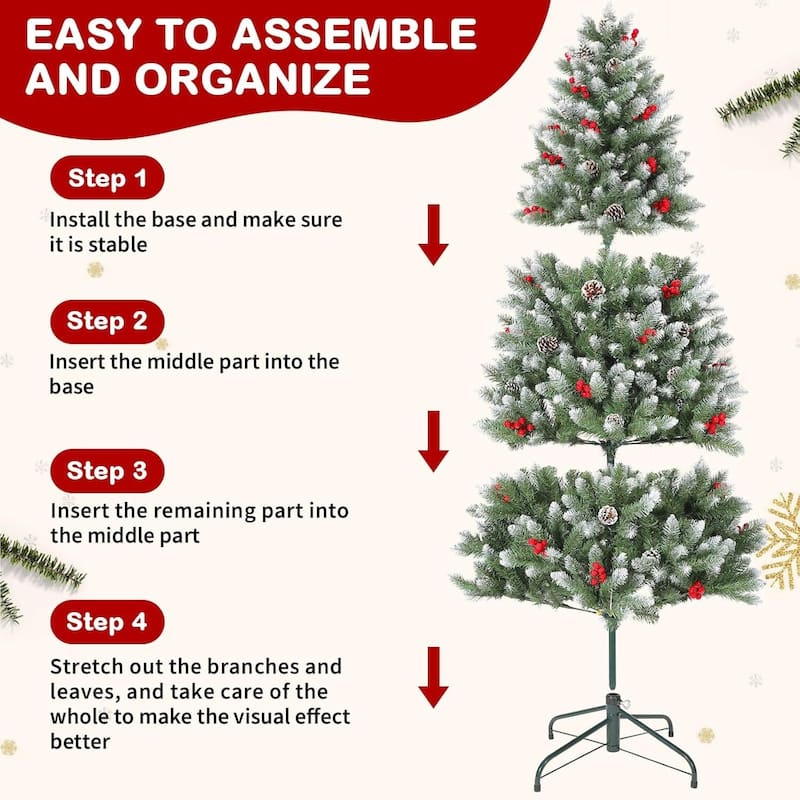 EASY TO ASSEMBLE AND ORGANIZE

Step 1

Install the base and make sure it is stable

Step 2

Insert the middle part into the base

Step 3

Insert the remaining part into the middle part

Step 4

Stretch out the branches and leaves, and take care of the whole to make the visual effect better