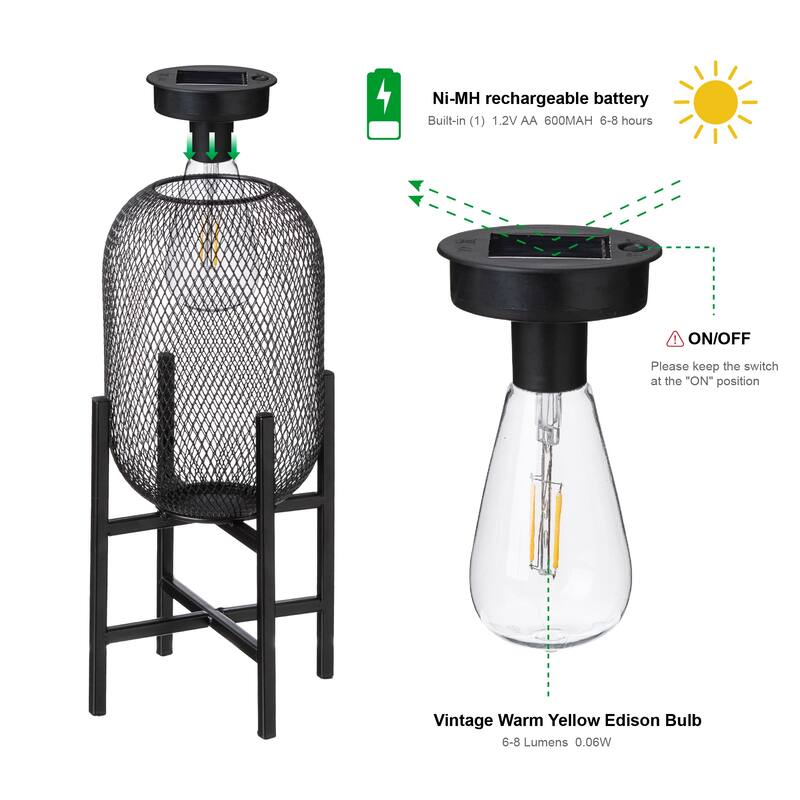 Ni-MH rechargeable battery
Built-in (1) 1.2V AA 600MAH 6-8 hours

ON/OFF
Please keep the switch at the "ON" position

Vintage Warm Yellow Edison Bulb
6-8 Lumens 0.06W