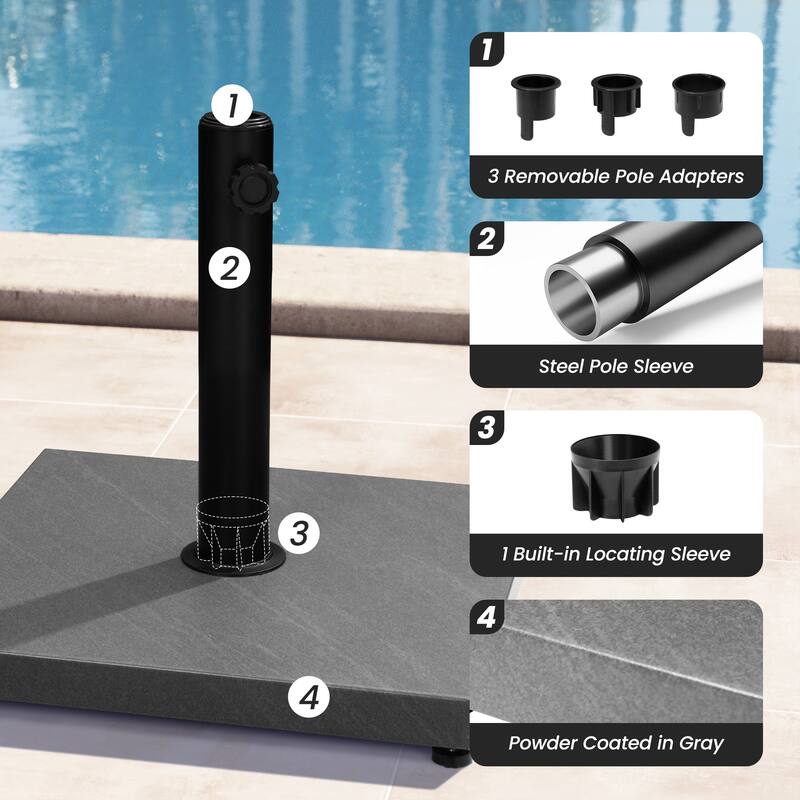 1

2

3

4

1
3 Removable Pole Adapters

2
Steel Pole Sleeve

3
1 Built-in Locating Sleeve

4
Powder Coated in Gray