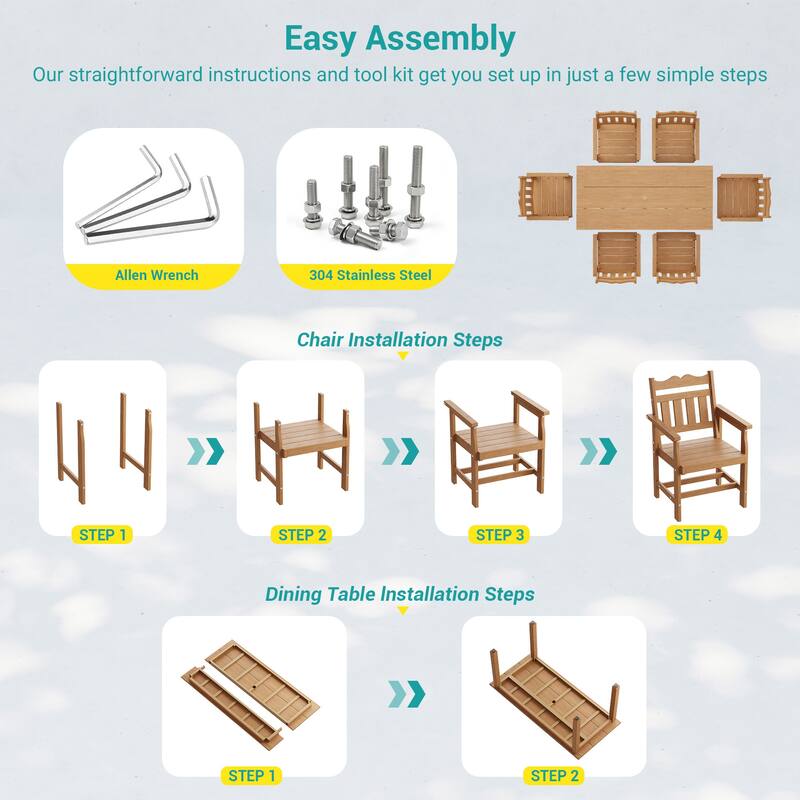 Easy Assembly

Our straightforward instructions and tool kit get you set up in just a few simple steps

Allen Wrench

304 Stainless Steel

Chair Installation Steps

STEP 1

STEP 2

STEP 3

STEP 4

Dining Table Installation Steps

STEP 1

STEP 2