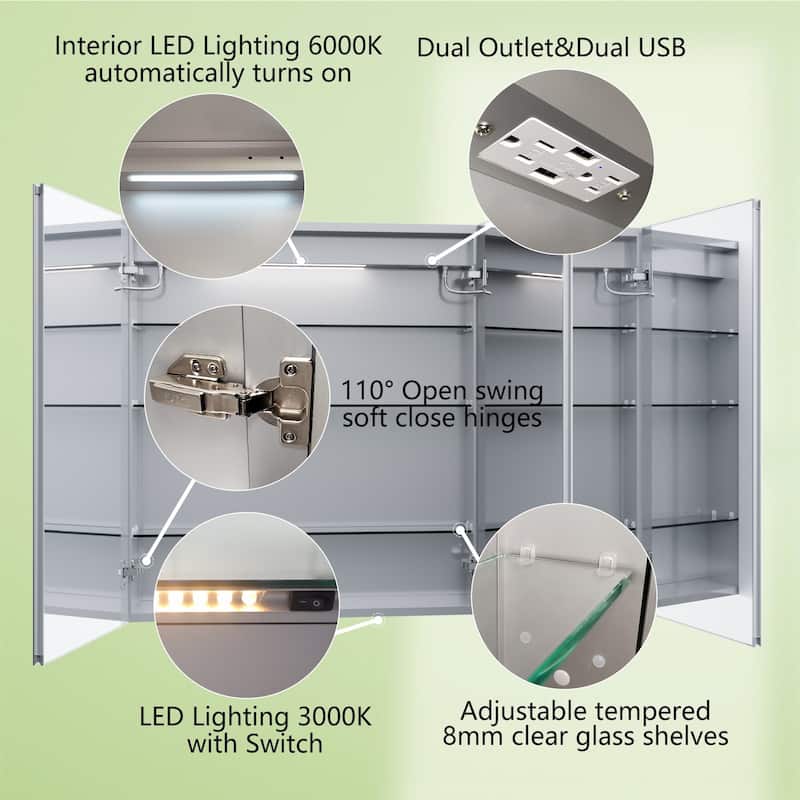 Interior LED Lighting 6000K automatically turns on

Dual Outlet&Dual USB

110° Open swing soft close hinges

LED Lighting 3000K with Switch

Adjustable tempered 8mm clear glass shelves