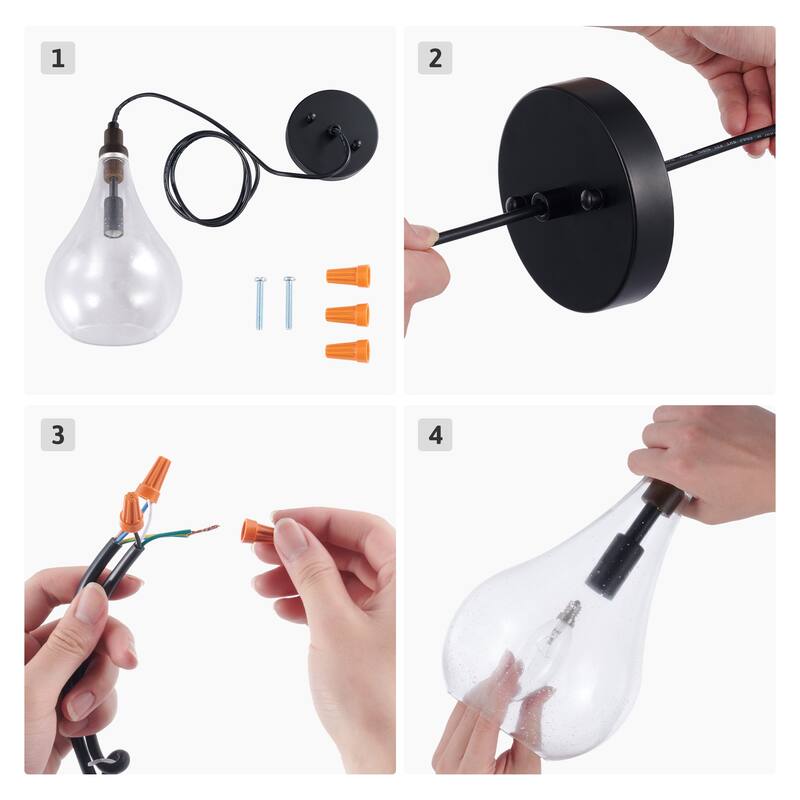 1

2

3

4