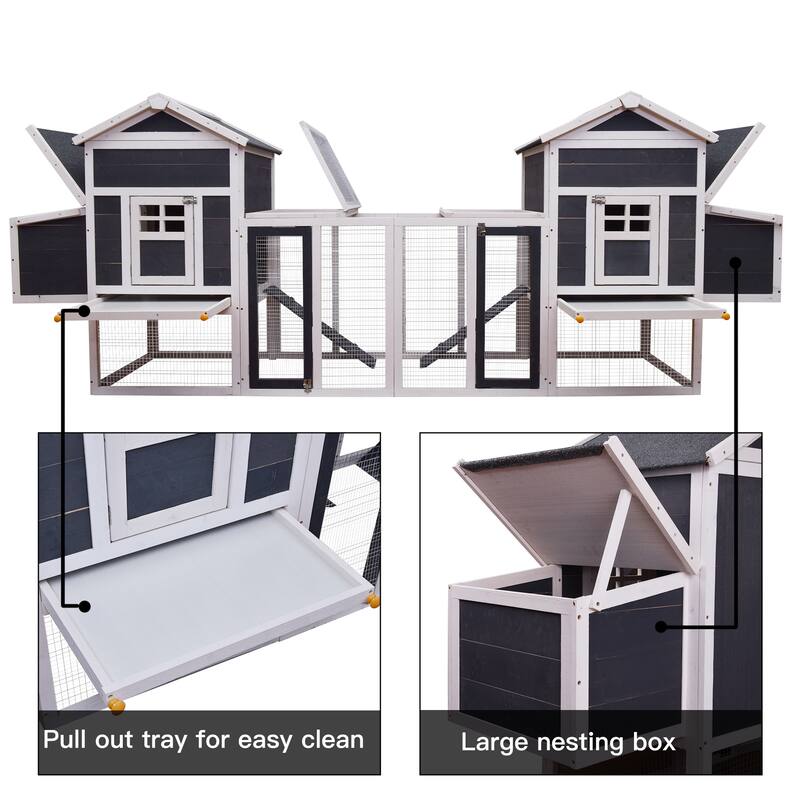 Pull out tray for easy clean

Large nesting box