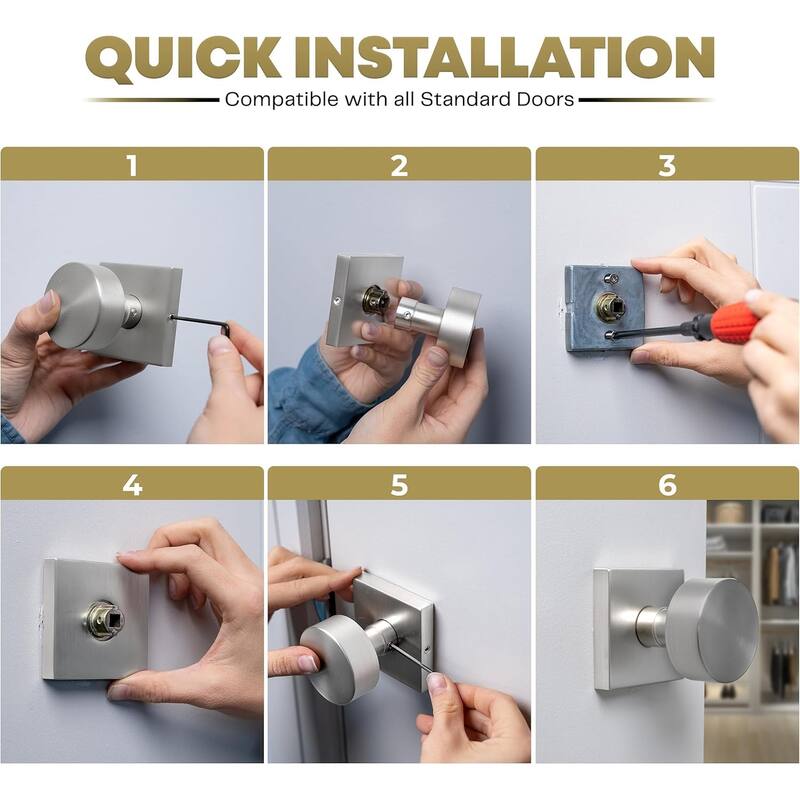 QUICK INSTALLATION

Compatible with all Standard Doors

1

2

3

4

5

6