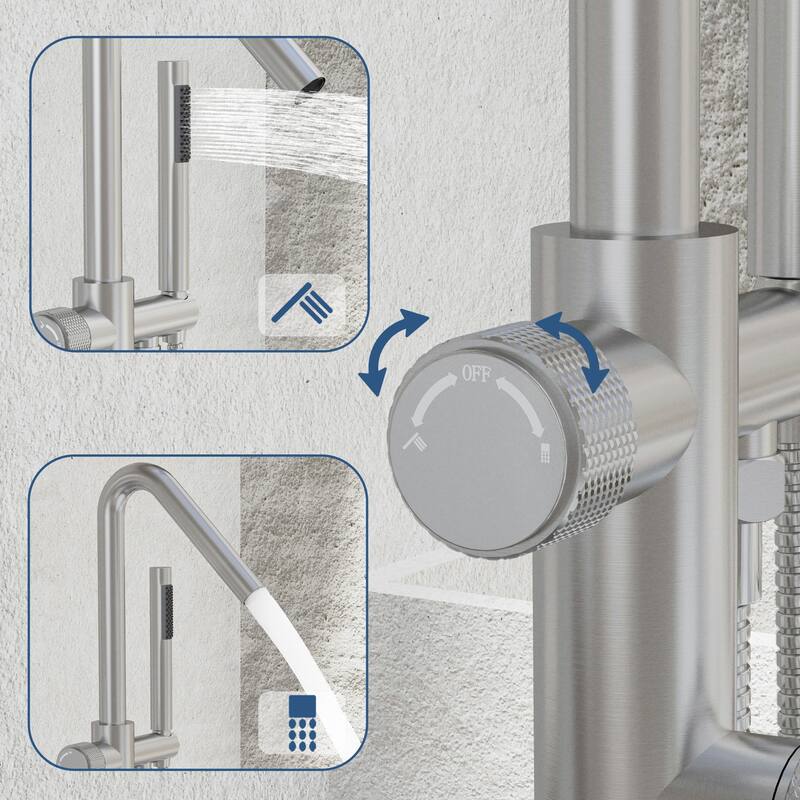 OFF