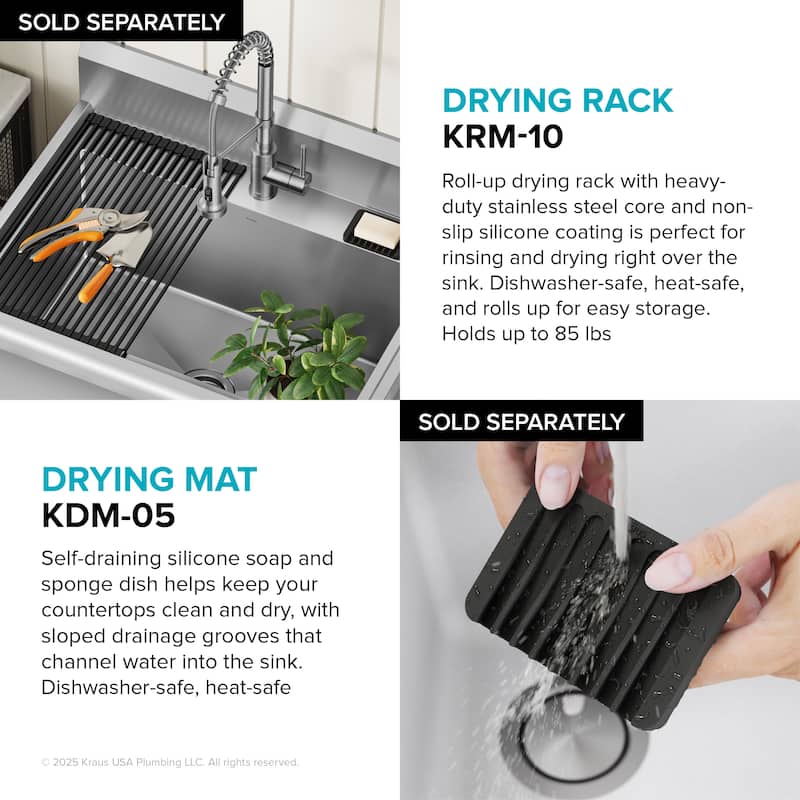 SOLD SEPARATELY

DRYING RACK
KRM-10

Roll-up drying rack with heavy-duty stainless steel core and non-slip silicone coating is perfect for rinsing and drying right over the sink. Dishwasher-safe, heat-safe, and rolls up for easy storage. Holds up to 85 lbs

SOLD SEPARATELY

DRYING MAT
KDM-05

Self-draining silicone soap and sponge dish helps keep your countertops clean and dry, with sloped drainage grooves that channel water into the sink. Dishwasher-safe, heat-safe

© 2025 Kraus USA Plumbing LLC. All rights reserved.