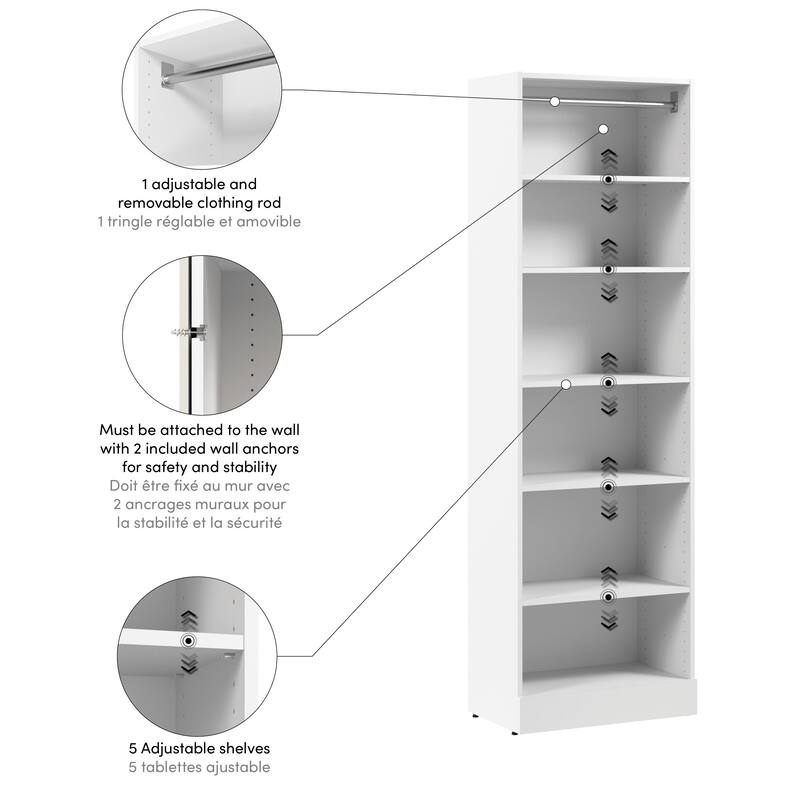 1 adjustable and removable clothing rod
1 tringle réglable et amovible

Must be attached to the wall with 2 included wall anchors for safety and stability
Doit être fixé au mur avec 2 ancrages muraux pour la stabilité et la sécurité

5 Adjustable shelves
5 tablettes ajustable