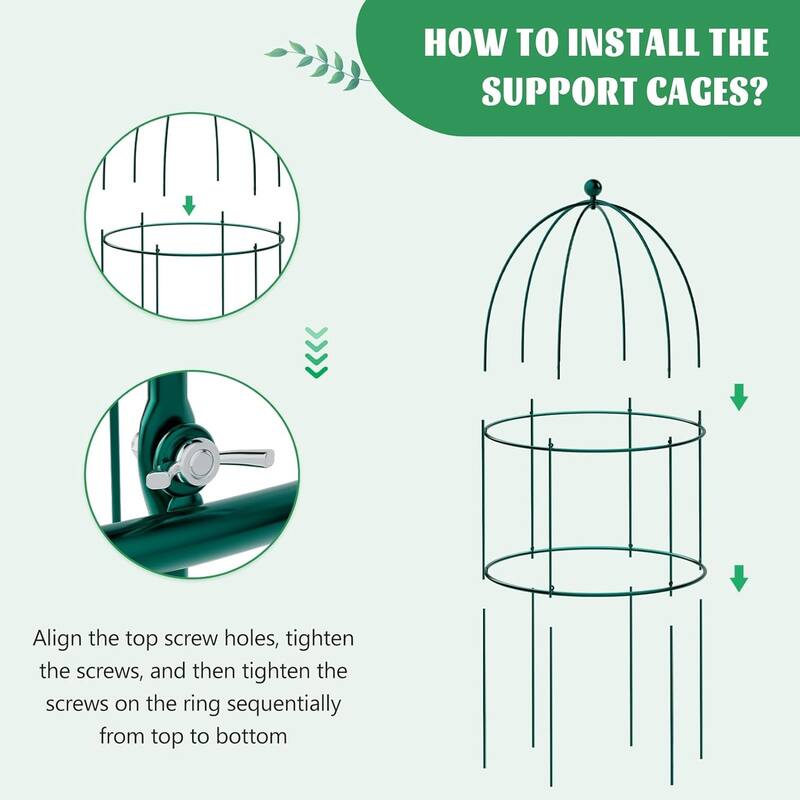 HOW TO INSTALL THE SUPPORT CAGES?

Align the top screw holes, tighten the screws, and then tighten the screws on the ring sequentially from top to bottom