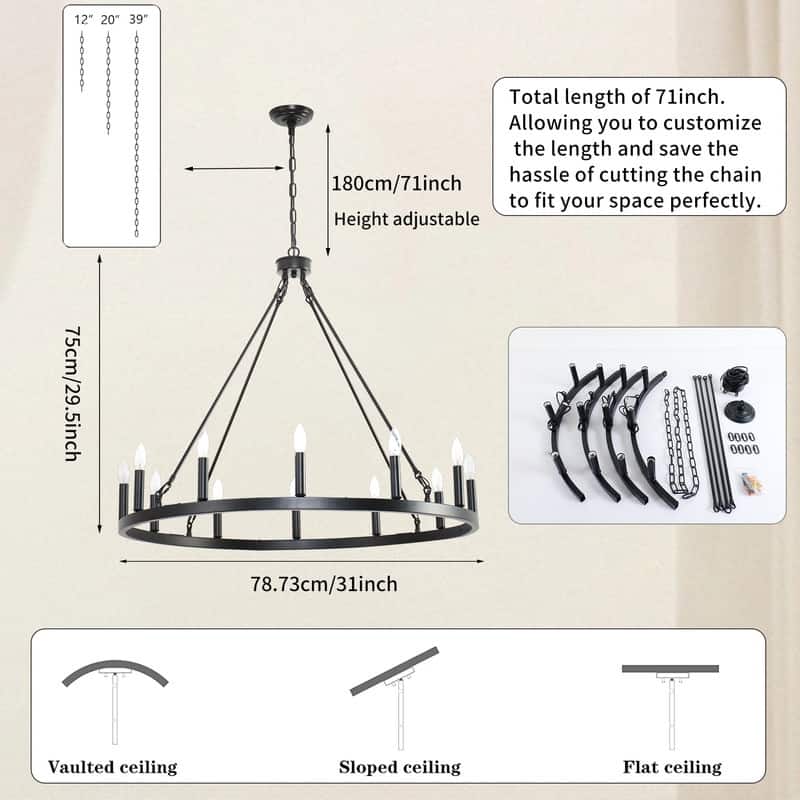 12" 20" 39"

Total length of 71inch. Allowing you to customize the length and save the hassle of cutting the chain to fit your space perfectly.

180cm/71inch
Height adjustable

75cm/29.5inch

78.73cm/31inch

Vaulted ceiling

Sloped ceiling

Flat ceiling