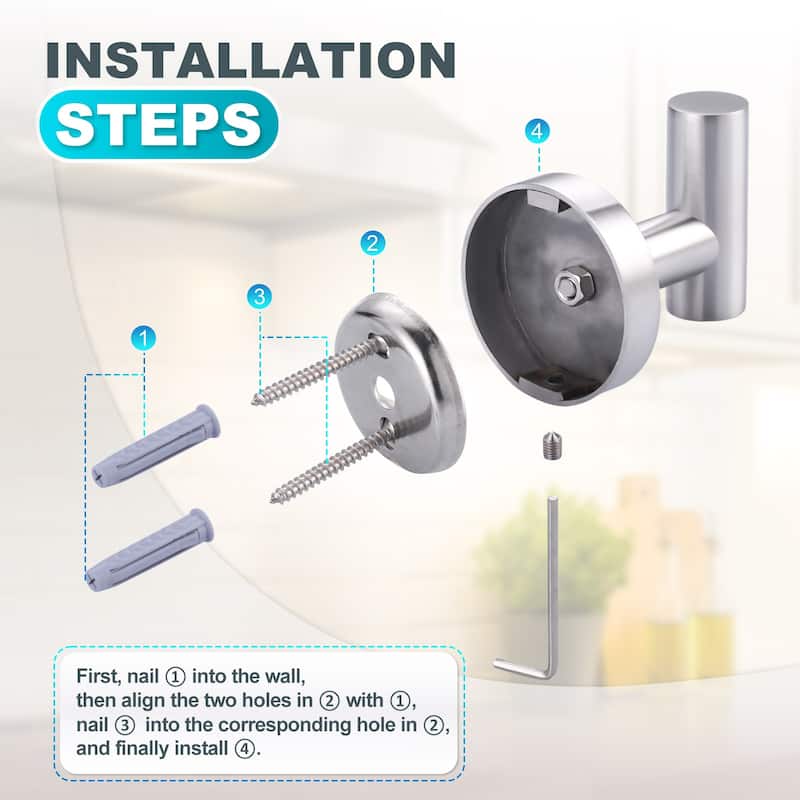 INSTALLATION
STEPS

4

2

3

1

First, nail ① into the wall,
then align the two holes in ② with ①,
nail ③ into the corresponding hole in ②,
and finally install ④.