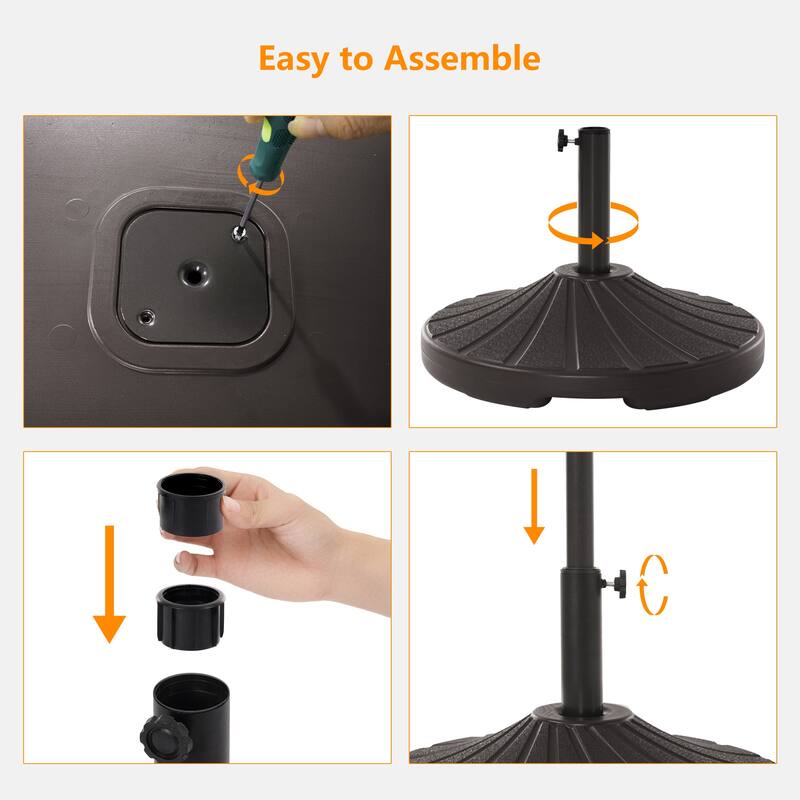 Easy to Assemble