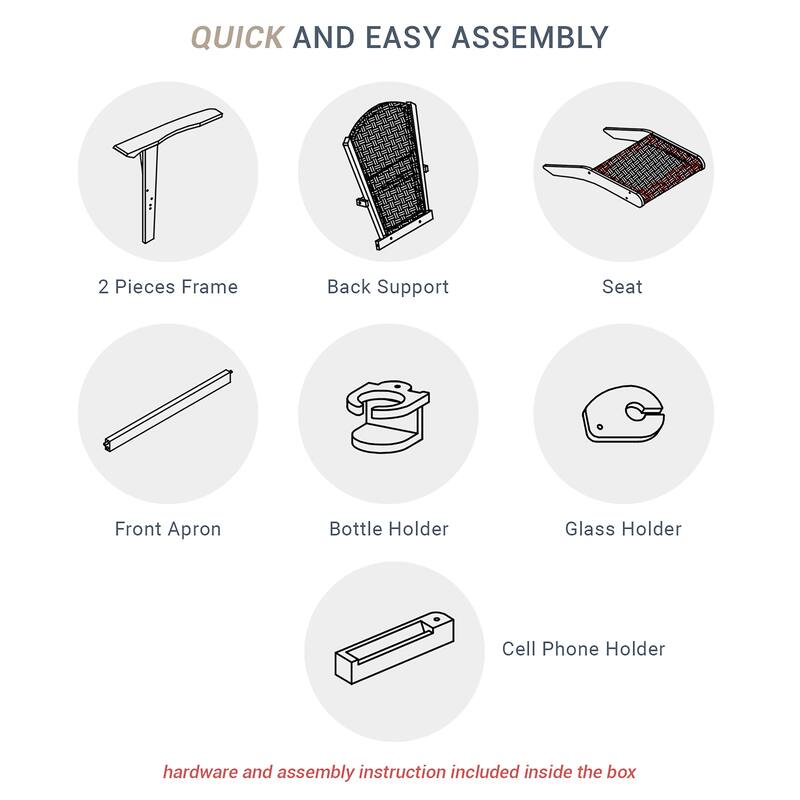 QUICK AND EASY ASSEMBLY

2 Pieces Frame

Back Support

Seat

Front Apron

Bottle Holder

Glass Holder

Cell Phone Holder

hardware and assembly instruction included inside the box