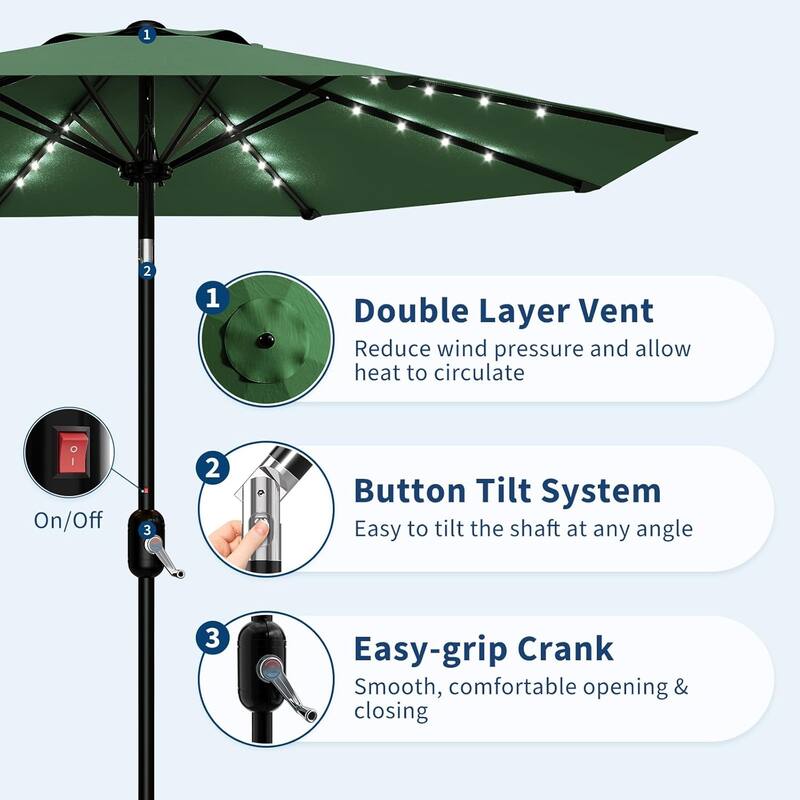 1

2

On/Off

3

1

Double Layer Vent

Reduce wind pressure and allow heat to circulate

2

Button Tilt System

Easy to tilt the shaft at any angle

3

Easy-grip Crank

Smooth, comfortable opening & closing