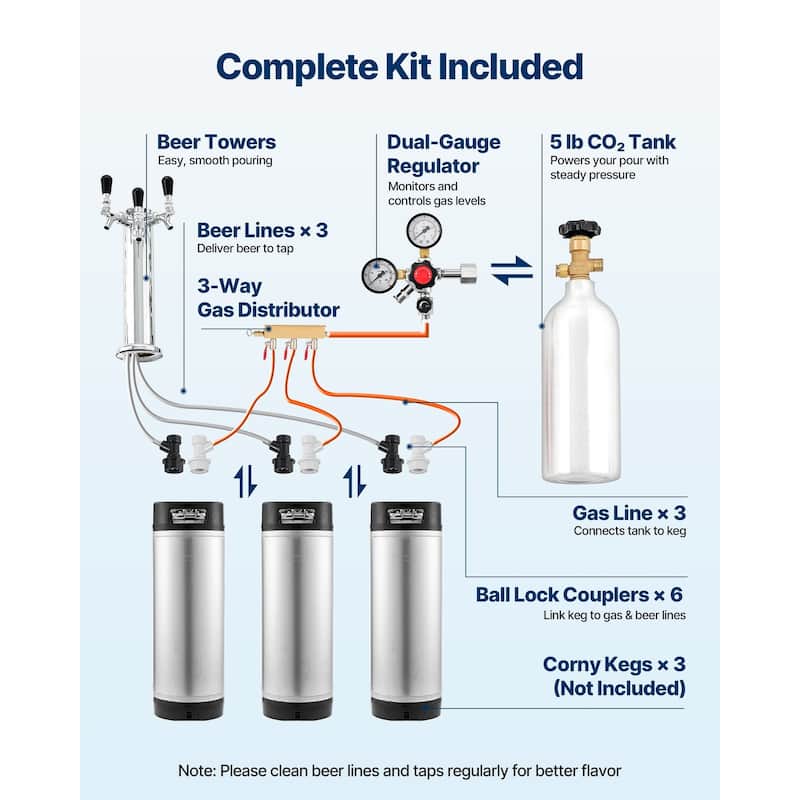 Complete Kit Included

Beer Towers
Easy, smooth pouring

Dual-Gauge Regulator
Monitors and controls gas levels

5 lb $CO_2$ Tank
Powers your pour with steady pressure

Beer Lines × 3
Deliver beer to tap

3-Way Gas Distributor

Gas Line × 3
Connects tank to keg

Ball Lock Couplers × 6
Link keg to gas & beer lines

Corny Kegs × 3
(Not Included)

Note: Please clean beer lines and taps regularly for better flavor