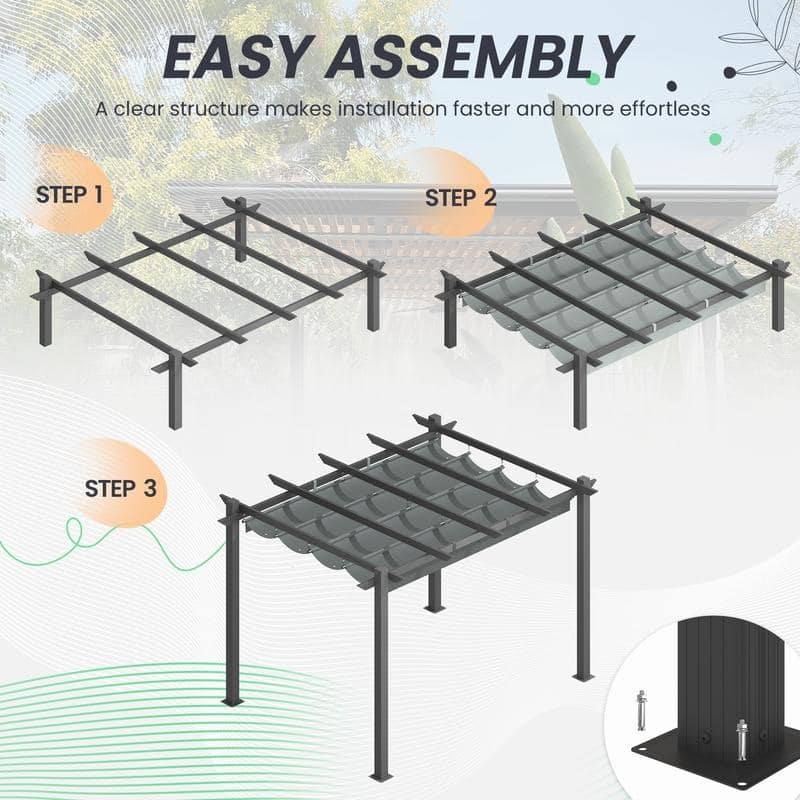 EASY ASSEMBLY

A clear structure makes installation faster and more effortless

STEP 1

STEP 2

STEP 3