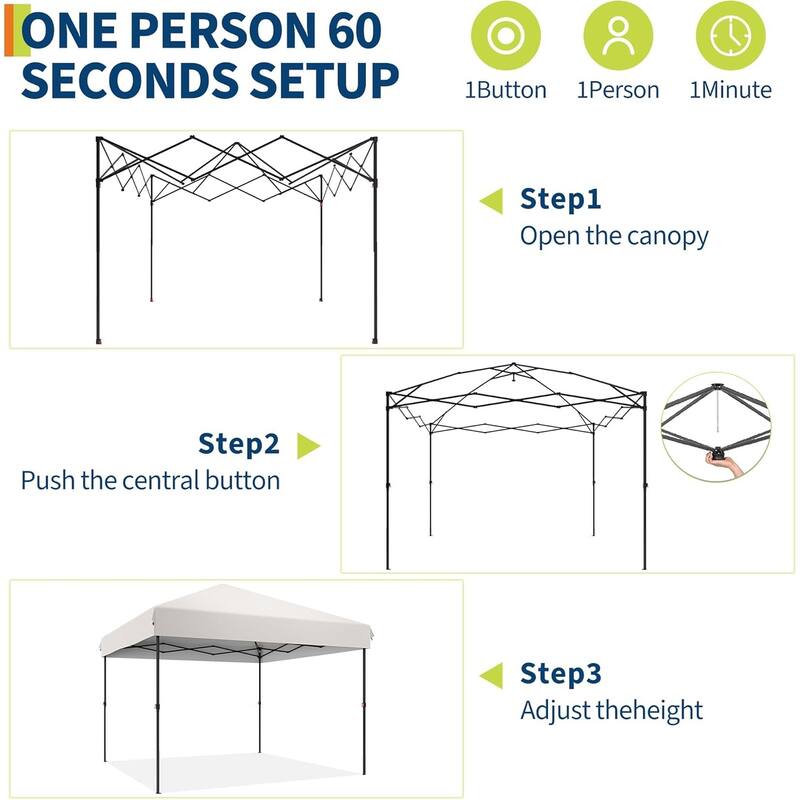 ONE PERSON 60 SECONDS SETUP

1Button 1Person 1Minute

Step1
Open the canopy

Step2
Push the central button

Step3
Adjust theheight