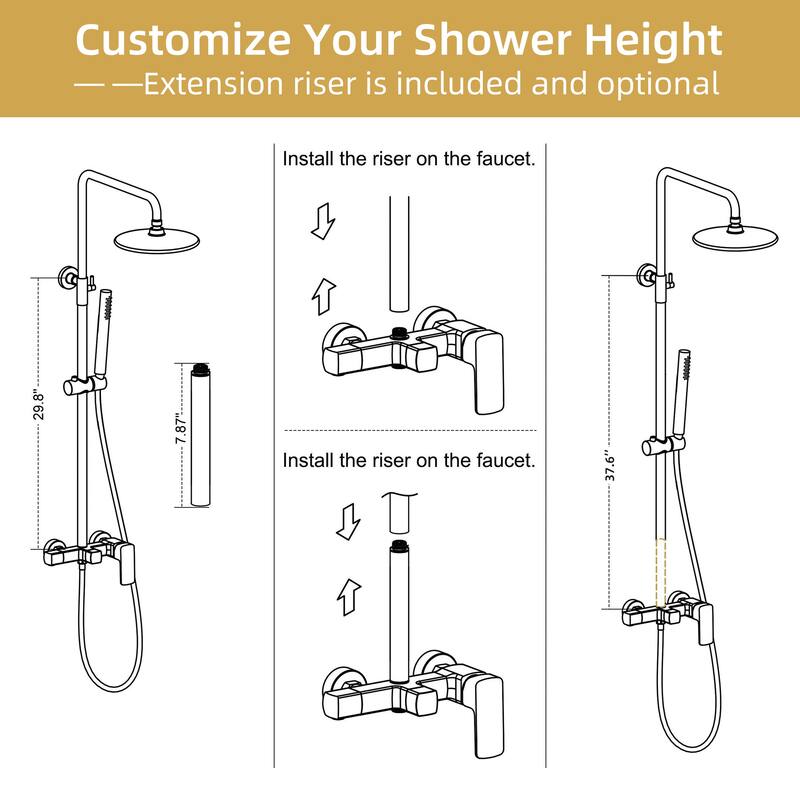 Customize Your Shower Height
— —Extension riser is included and optional

29.8"

7.87"

Install the riser on the faucet.

Install the riser on the faucet.

37.6"