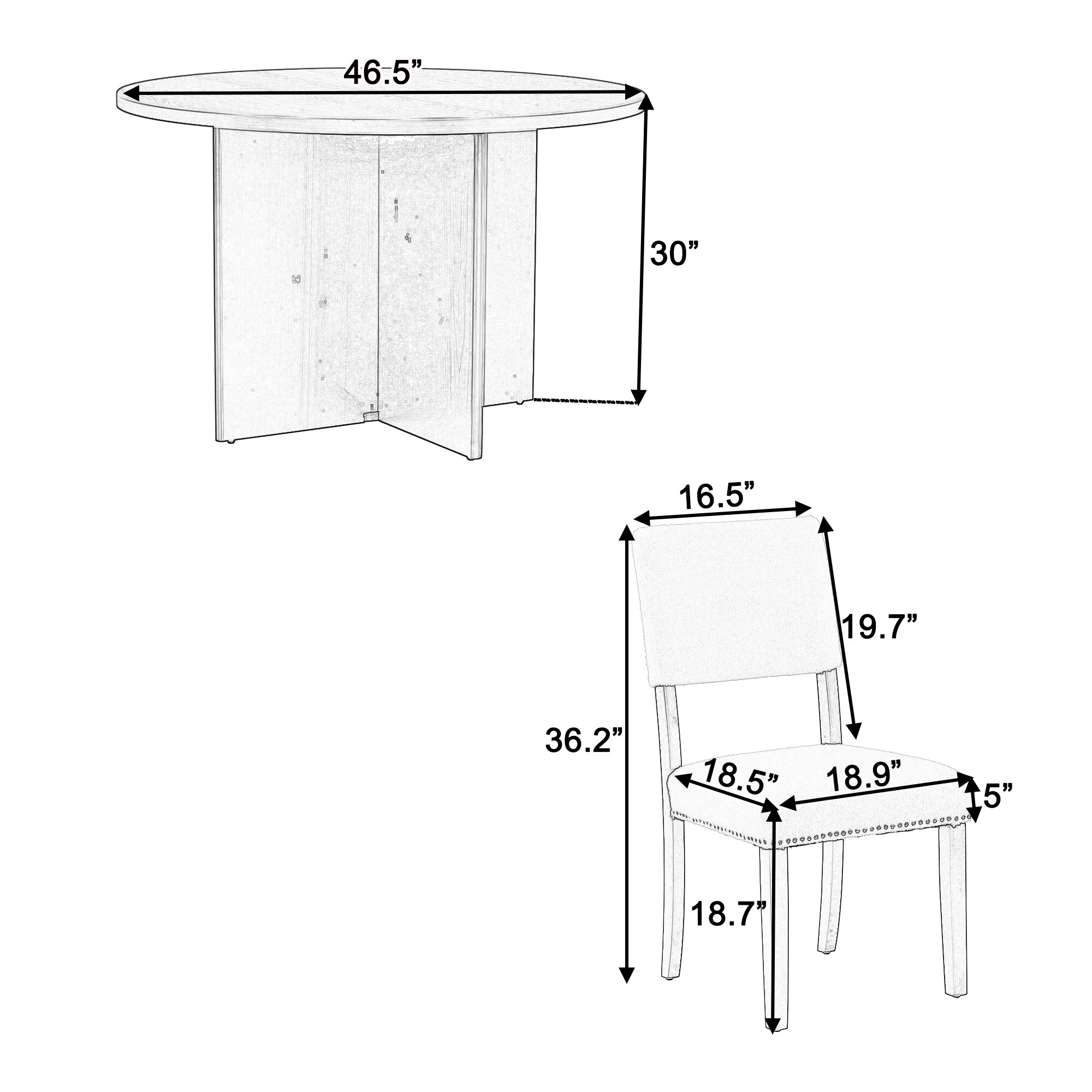 46.5”

30”

16.5”

19.7”

36.2”

18.5”

18.9”

5”

18.7”