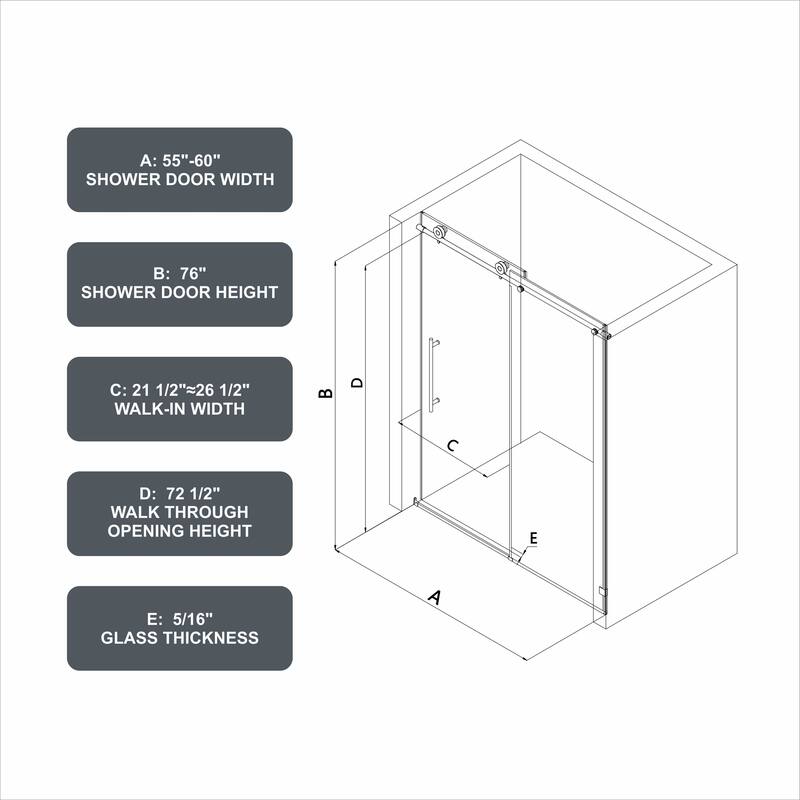 A: 55"-60"
SHOWER DOOR WIDTH

B: 76"
SHOWER DOOR HEIGHT

C: 21 1/2"≈26 1/2"
WALK-IN WIDTH

D: 72 1/2"
WALK THROUGH
OPENING HEIGHT

E: 5/16"
GLASS THICKNESS

B

D

C

E

A