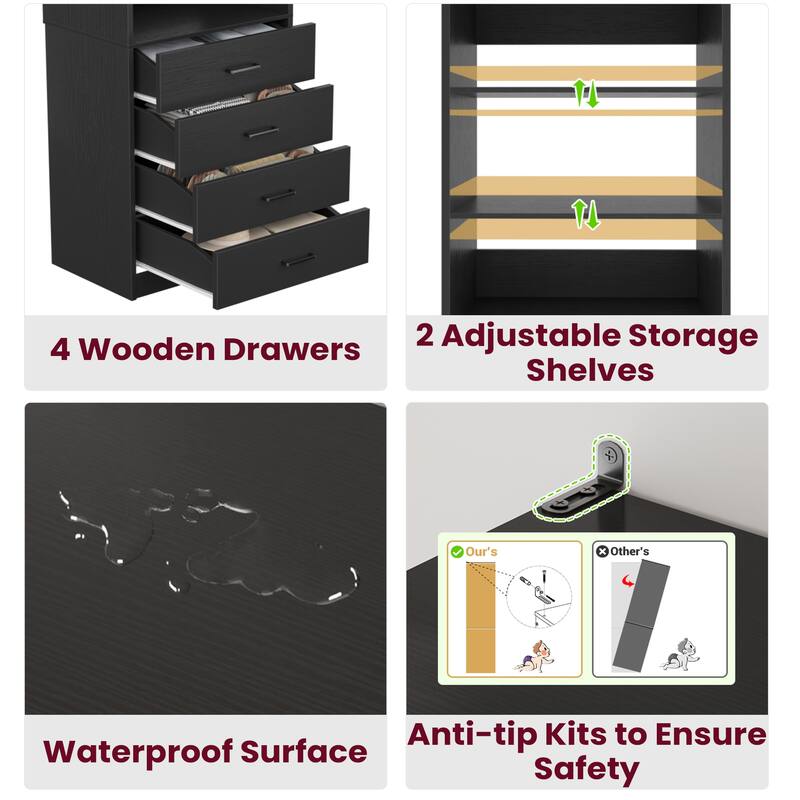 4 Wooden Drawers

2 Adjustable Storage Shelves

Waterproof Surface

Our's

Other's

Anti-tip Kits to Ensure Safety