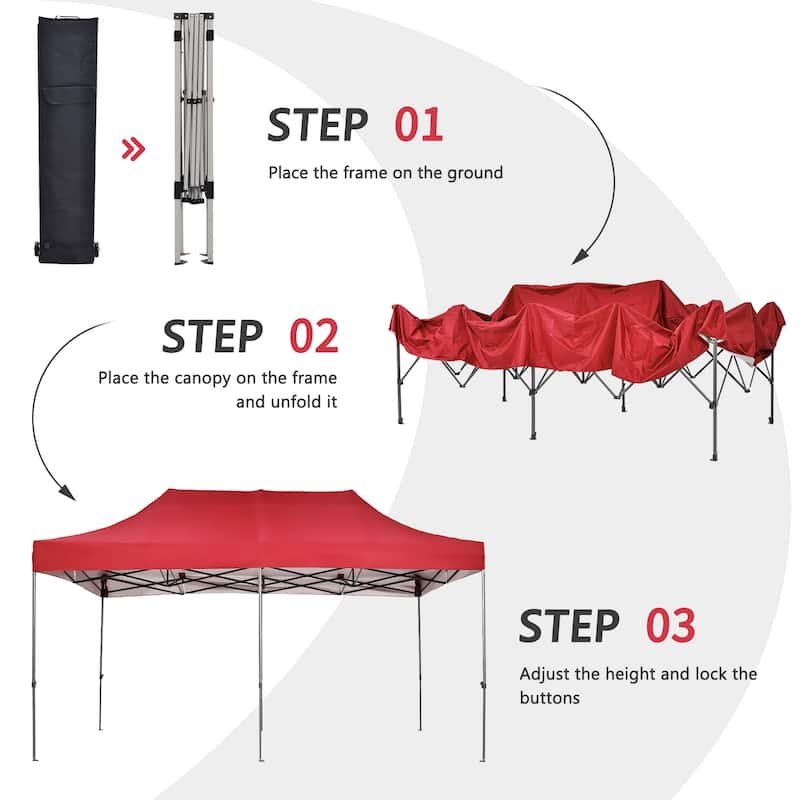 STEP 01

Place the frame on the ground

STEP 02

Place the canopy on the frame and unfold it

STEP 03

Adjust the height and lock the buttons