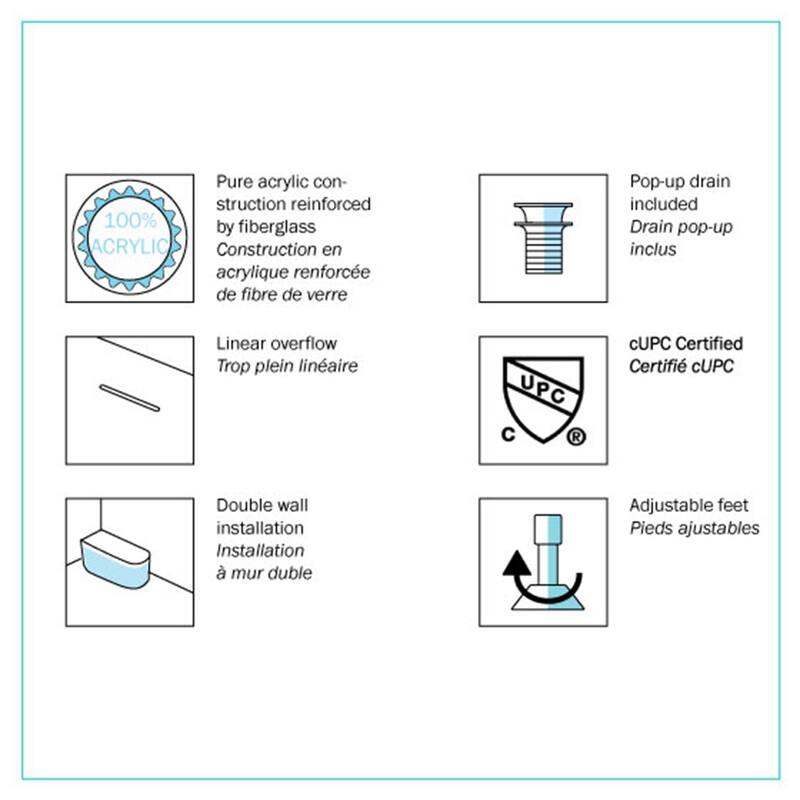 100%
ACRYLIC

Pure acrylic construction reinforced by fiberglass
Construction en acrylique renforcée de fibre de verre

Linear overflow
Trop plein linéaire

Double wall installation
Installation à mur duble

Pop-up drain included
Drain pop-up inclus

UPC
C ®

cUPC Certified
Certifié cUPC

Adjustable feet
Pieds ajustables