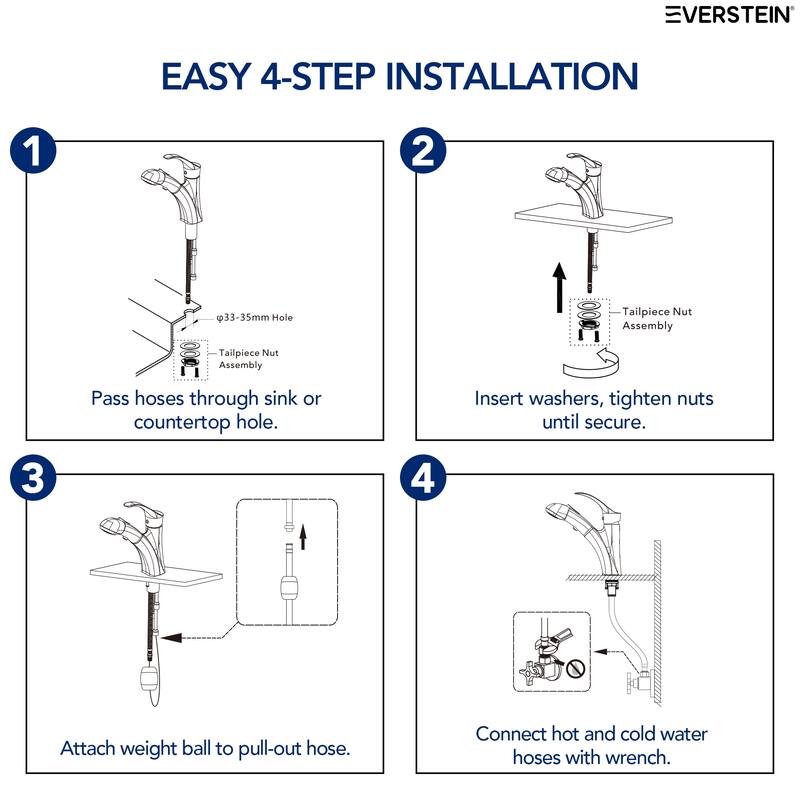 EVERSTEIN®

EASY 4-STEP INSTALLATION

1

φ33-35mm Hole

Tailpiece Nut Assembly

Pass hoses through sink or countertop hole.

2

Tailpiece Nut Assembly

Insert washers, tighten nuts until secure.

3

Attach weight ball to pull-out hose.

4

Connect hot and cold water hoses with wrench.