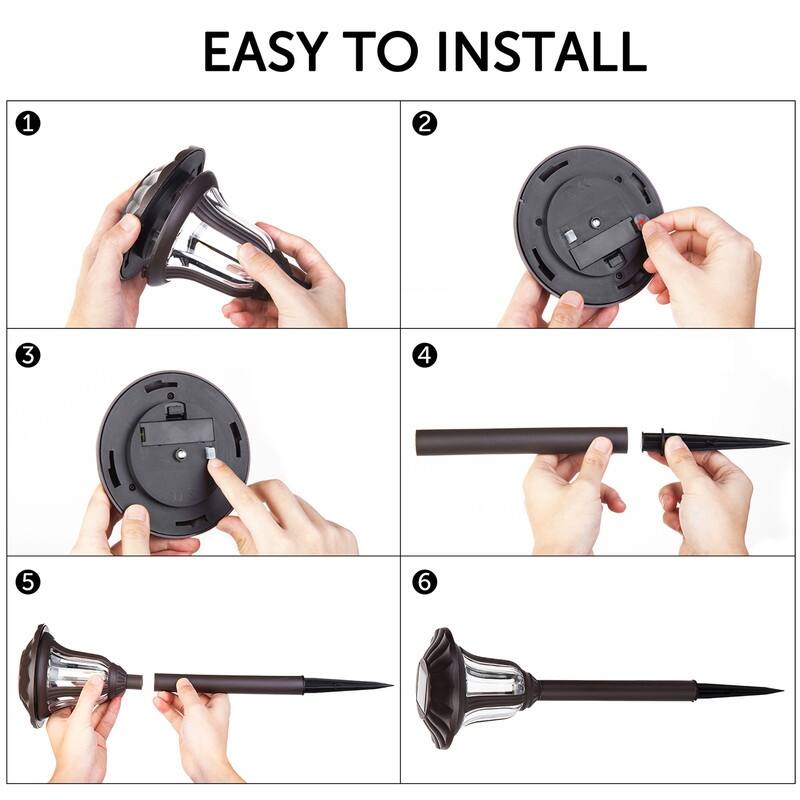 EASY TO INSTALL

❶

❷

❸

❹

❺

❻