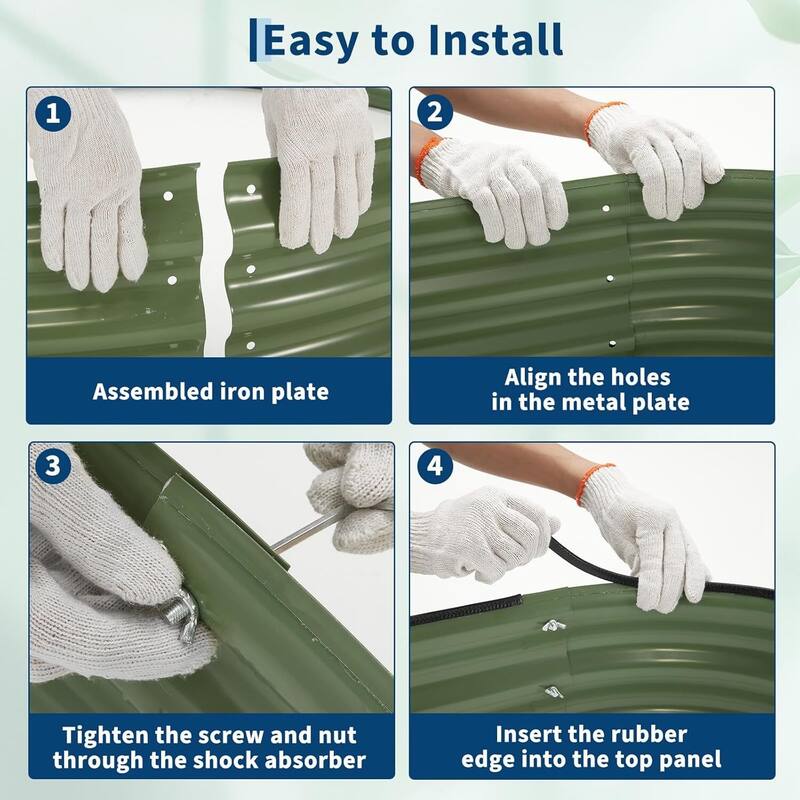 Easy to Install

1

Assembled iron plate

2

Align the holes in the metal plate

3

Tighten the screw and nut through the shock absorber

4

Insert the rubber edge into the top panel