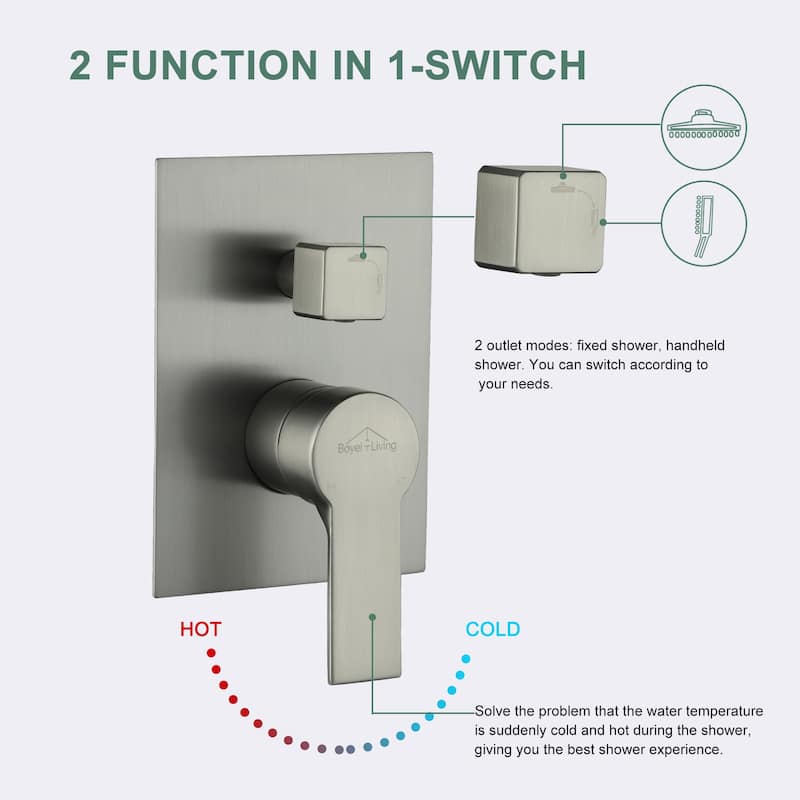 2 FUNCTION IN 1-SWITCH

2 outlet modes: fixed shower, handheld shower. You can switch according to your needs.

Boyel Living

HOT

COLD

Solve the problem that the water temperature is suddenly cold and hot during the shower, giving you the best shower experience.