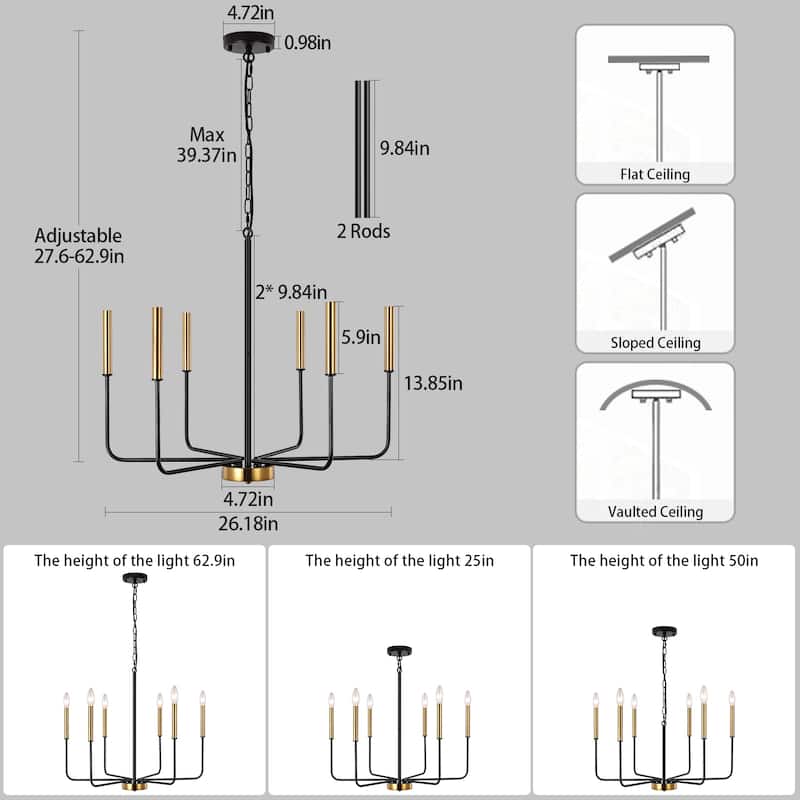 4.72in
0.98in
Max
39.37in
9.84in
2 Rods
Adjustable
27.6-62.9in
2* 9.84in
5.9in
13.85in
4.72in
26.18in

Flat Ceiling
Sloped Ceiling
Vaulted Ceiling

The height of the light 62.9in
The height of the light 25in
The height of the light 50in