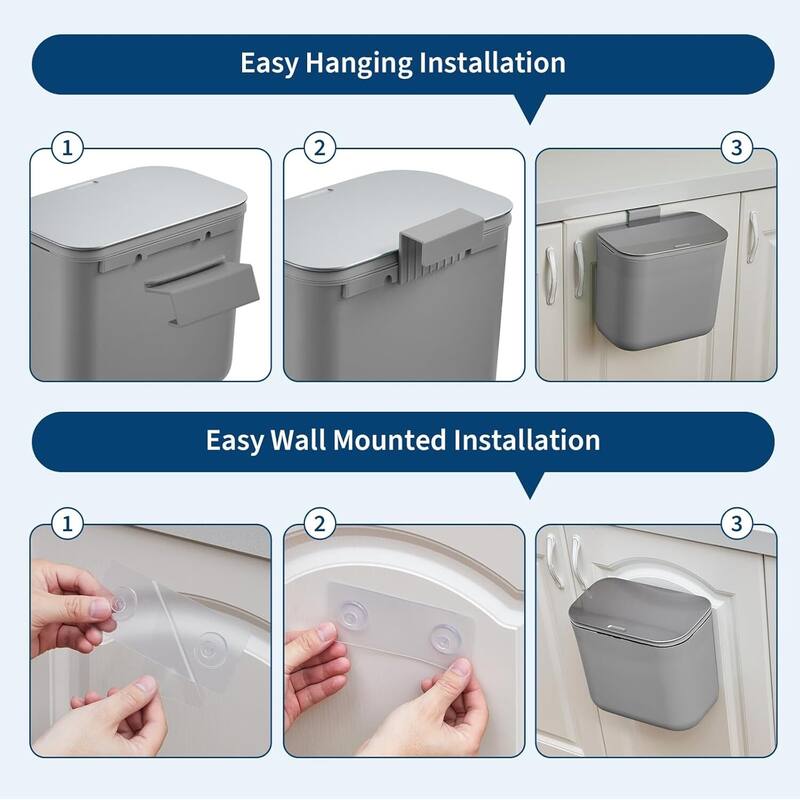 Easy Hanging Installation

1

2

3

Easy Wall Mounted Installation

1

2

3