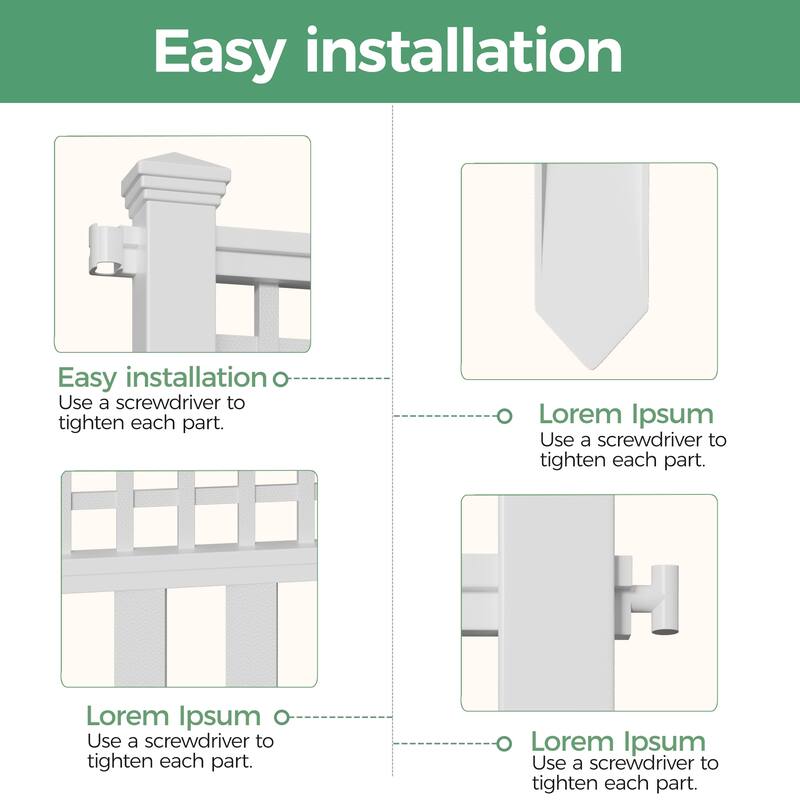 Easy installation

Easy installation
Use a screwdriver to tighten each part.

Lorem Ipsum
Use a screwdriver to tighten each part.

Lorem Ipsum
Use a screwdriver to tighten each part.

Lorem Ipsum
Use a screwdriver to tighten each part.