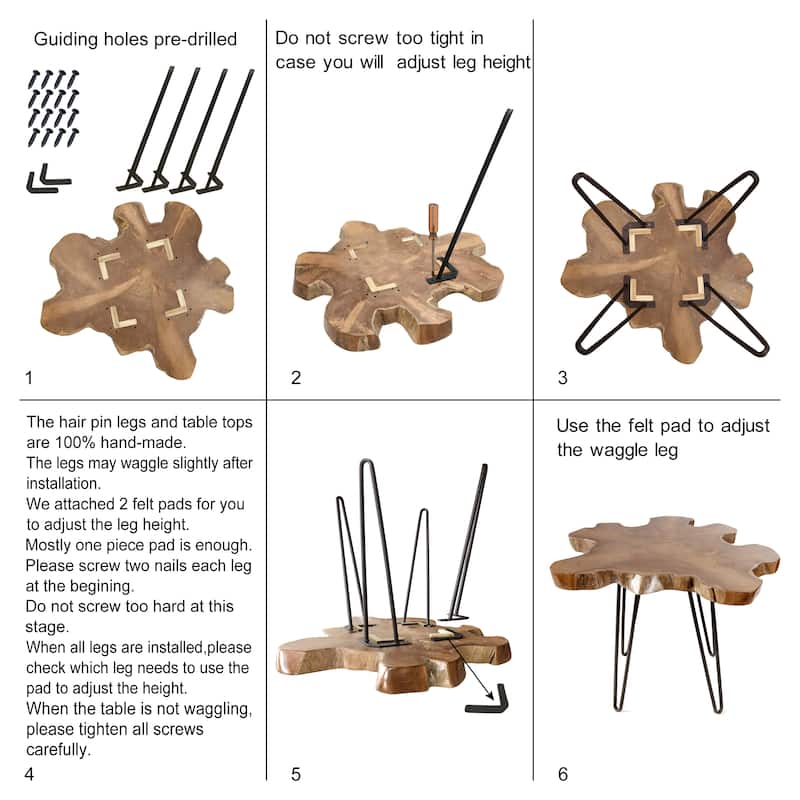 Guiding holes pre-drilled

1

Do not screw too tight in case you will adjust leg height

2

3

The hair pin legs and table tops are 100% hand-made.
The legs may waggle slightly after installation.
We attached 2 felt pads for you to adjust the leg height.
Mostly one piece pad is enough.
Please screw two nails each leg at the begining.
Do not screw too hard at this stage.
When all legs are installed,please check which leg needs to use the pad to adjust the height.
When the table is not waggling, please tighten all screws carefully.

4

5

Use the felt pad to adjust the waggle leg

6