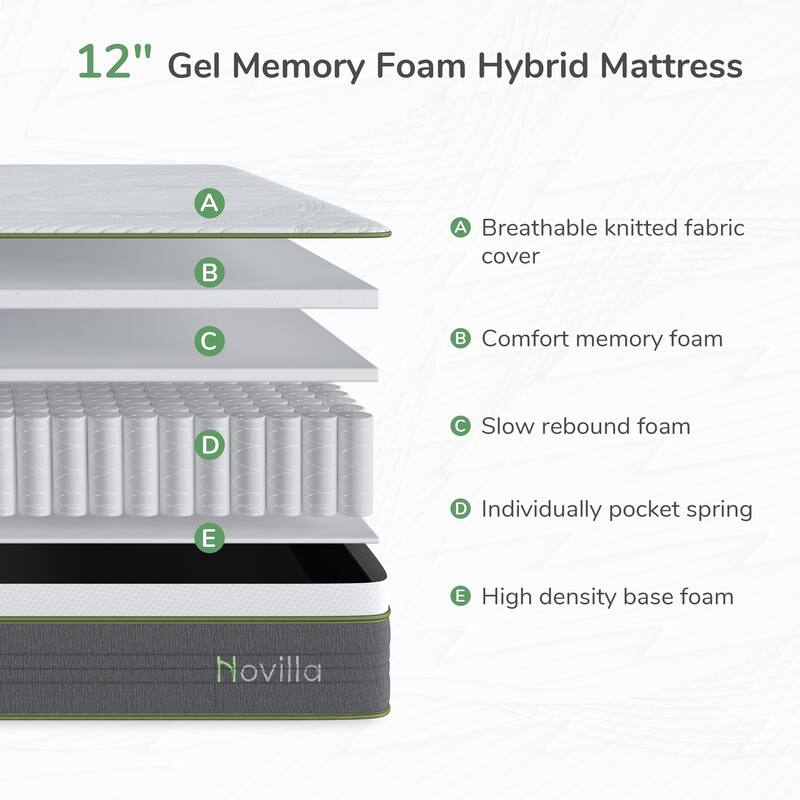 12" Gel Memory Foam Hybrid Mattress

A

B

C

D

E

Novilla

A Breathable knitted fabric cover

B Comfort memory foam

C Slow rebound foam

D Individually pocket spring

E High density base foam