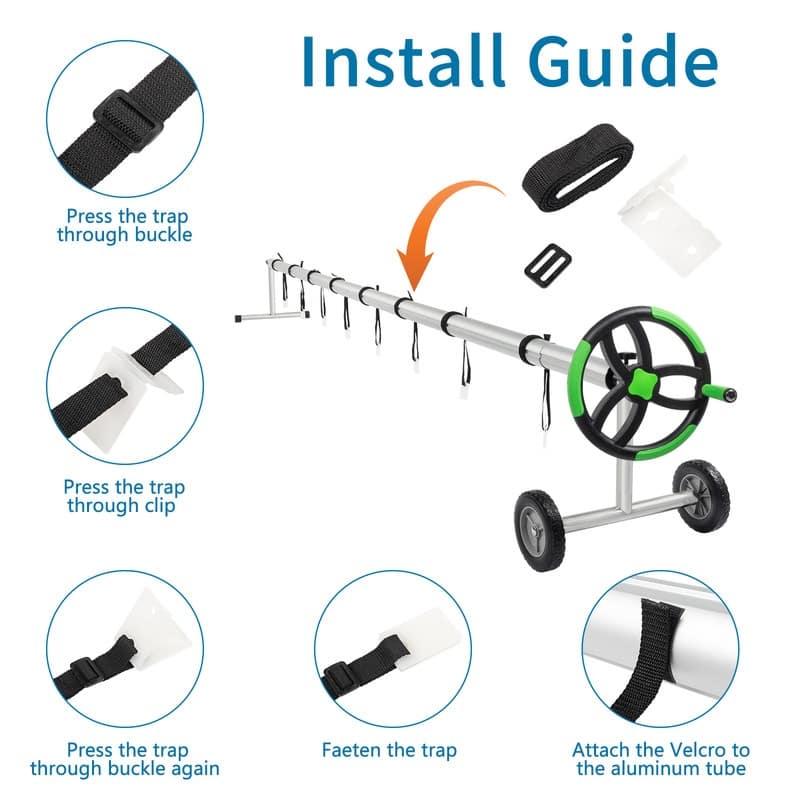 Install Guide

Press the trap through buckle

Press the trap through clip

Press the trap through buckle again

Faeten the trap

Attach the Velcro to the aluminum tube