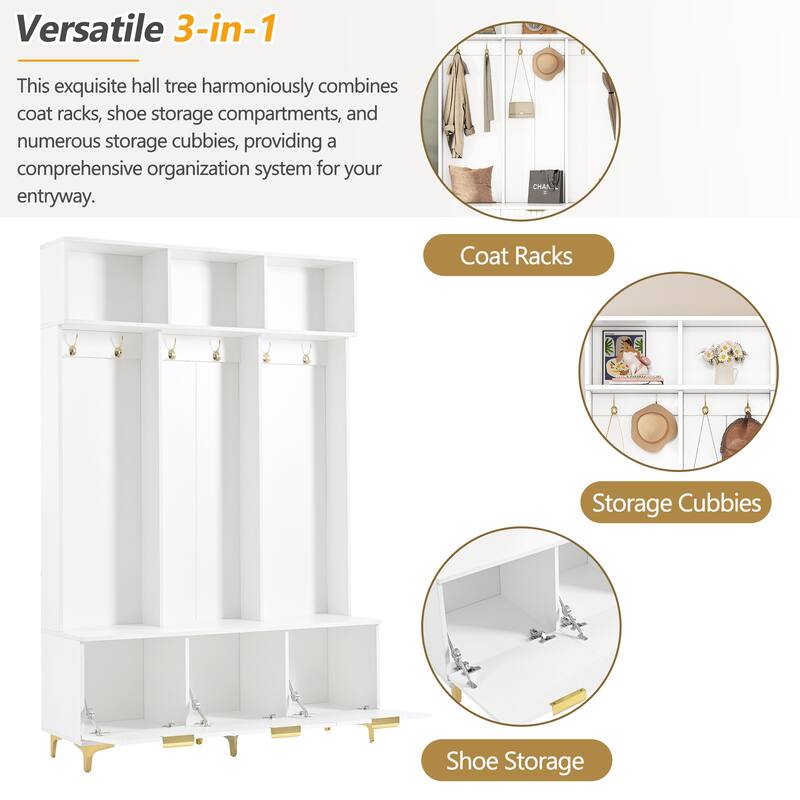 Versatile 3-in-1

This exquisite hall tree harmoniously combines coat racks, shoe storage compartments, and numerous storage cubbies, providing a comprehensive organization system for your entryway.

CHANEL

Coat Racks

Storage Cubbies

Shoe Storage