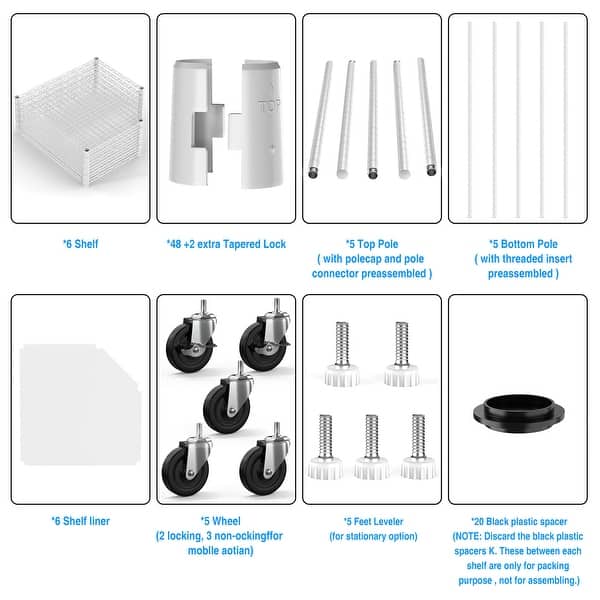 TOP

*6 Shelf

*48 +2 extra Tapered Lock

*5 Top Pole
( with polecap and pole connector preassembled )

*5 Bottom Pole
( with threaded insert preassembled )

*6 Shelf liner

*5 Wheel
(2 locking, 3 non-ockingffor moblle aotian)

*5 Feet Leveler
(for stationary option)

*20 Black plastic spacer
(NOTE: Discard the black plastic spacers K. These between each shelf are only for packing purpose , not for assembling.)