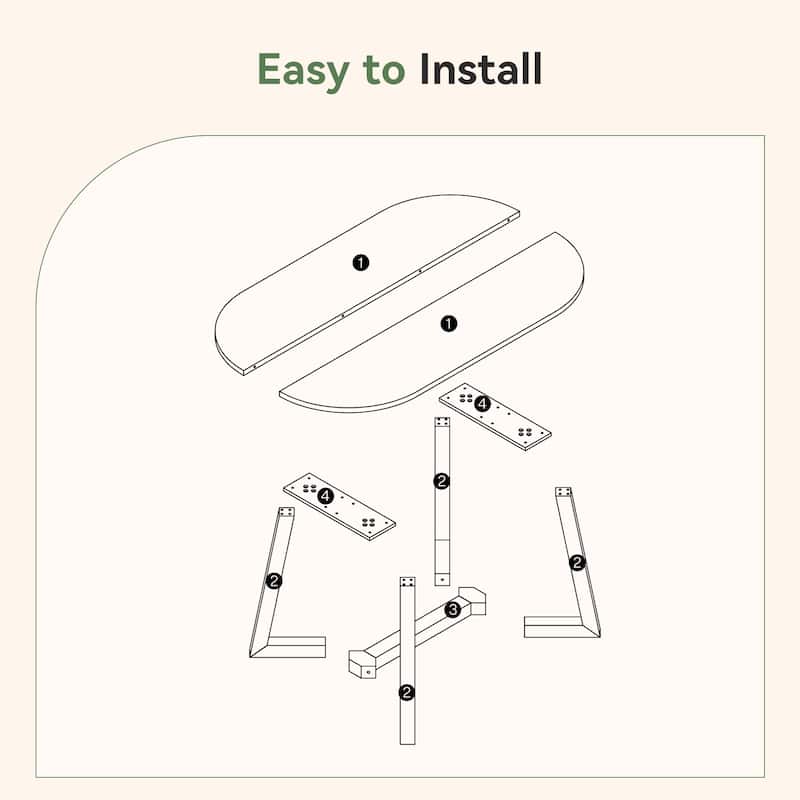 Easy to Install

1
1
4
2
4
2
2
3
2