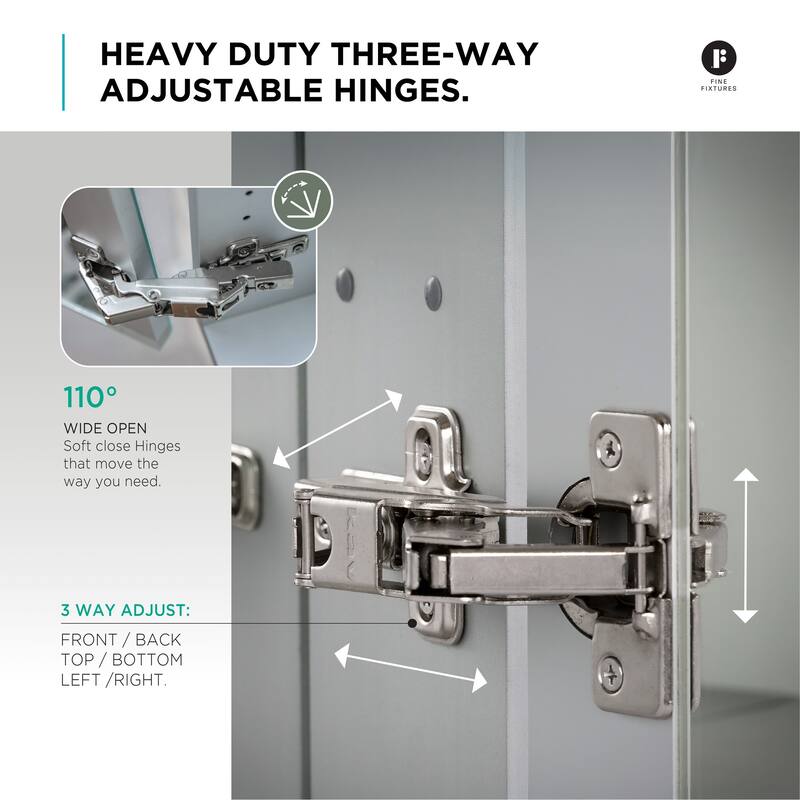 HEAVY DUTY THREE-WAY ADJUSTABLE HINGES.

FINE FIXTURES

110°

WIDE OPEN
Soft close Hinges that move the way you need.

3 WAY ADJUST:

FRONT / BACK
TOP / BOTTOM
LEFT /RIGHT.