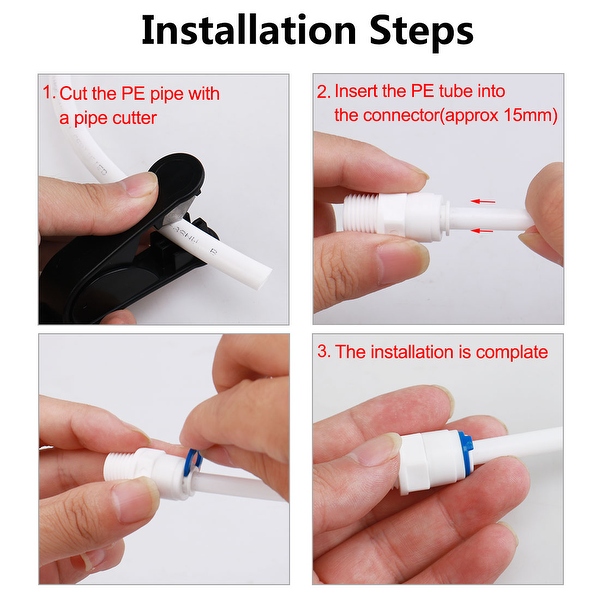 Installation Steps

1. Cut the PE pipe with a pipe cutter

2. Insert the PE tube into the connector(approx 15mm)

3. The installation is complate