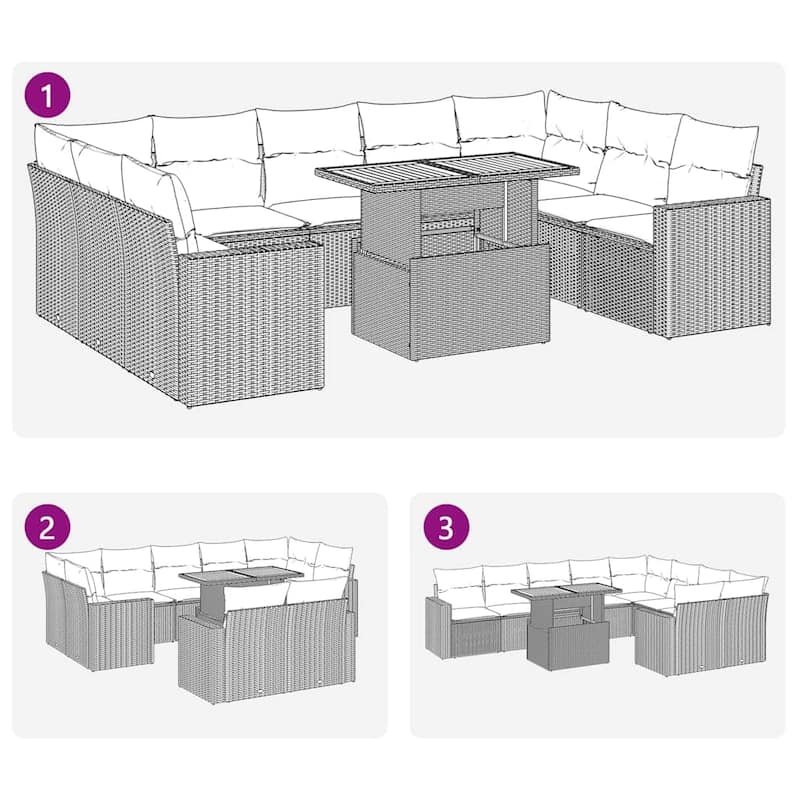 1

2

3