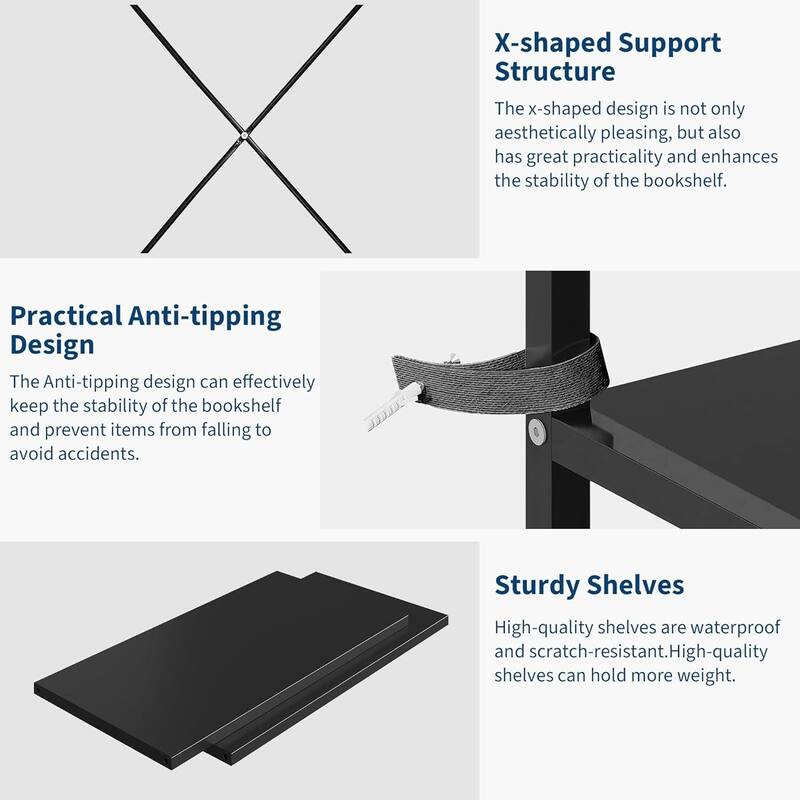 X-shaped Support Structure

The x-shaped design is not only aesthetically pleasing, but also has great practicality and enhances the stability of the bookshelf.

Practical Anti-tipping Design

The Anti-tipping design can effectively keep the stability of the bookshelf and prevent items from falling to avoid accidents.

Sturdy Shelves

High-quality shelves are waterproof and scratch-resistant.High-quality shelves can hold more weight.