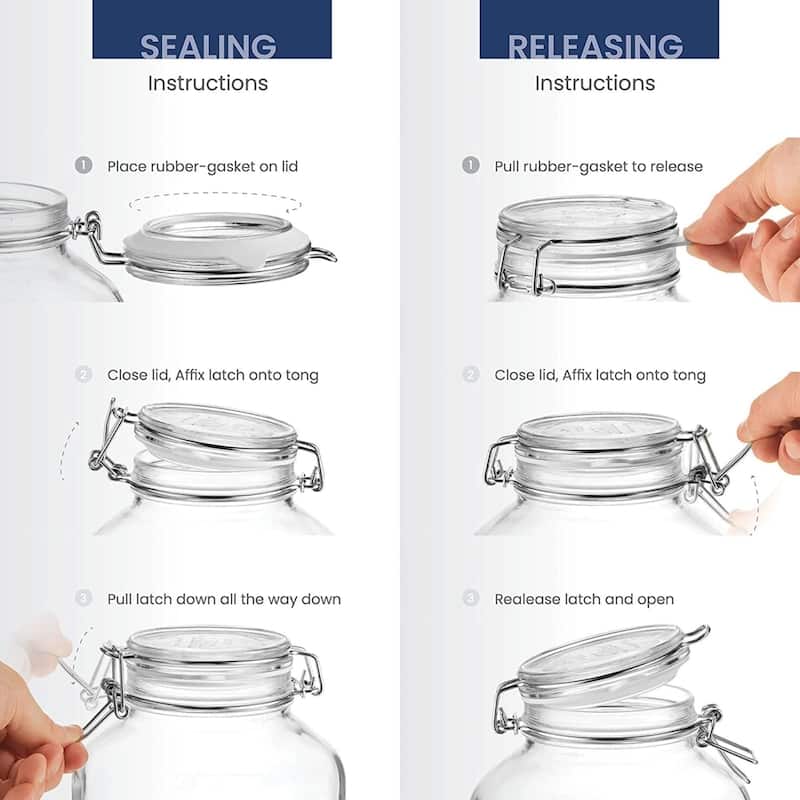 SEALING
Instructions

1 Place rubber-gasket on lid

2 Close lid, Affix latch onto tong

3 Pull latch down all the way down

RELEASING
Instructions

1 Pull rubber-gasket to release

2 Close lid, Affix latch onto tong

3 Realease latch and open