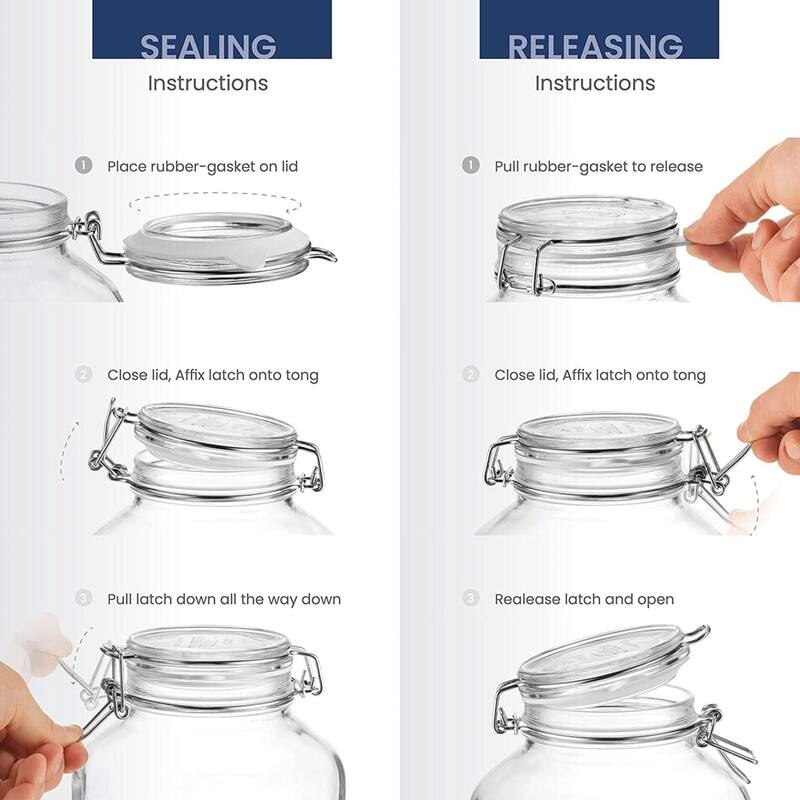 SEALING
Instructions

1 Place rubber-gasket on lid

2 Close lid, Affix latch onto tong

3 Pull latch down all the way down

RELEASING
Instructions

1 Pull rubber-gasket to release

2 Close lid, Affix latch onto tong

3 Realease latch and open