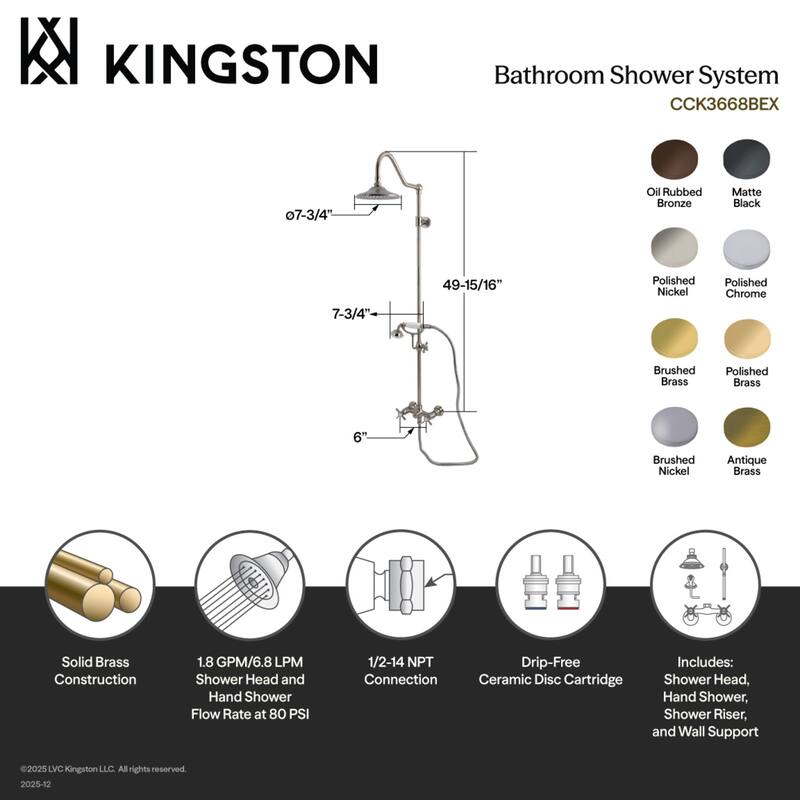 KINGSTON

Bathroom Shower System
CCK3668BEX

ø7-3/4"

49-15/16"

7-3/4"

6"

Oil Rubbed Bronze

Matte Black

Polished Nickel

Polished Chrome

Brushed Brass

Polished Brass

Brushed Nickel

Antique Brass

Solid Brass Construction

1.8 GPM/6.8 LPM Shower Head and Hand Shower Flow Rate at 80 PSI

1/2-14 NPT Connection

Drip-Free Ceramic Disc Cartridge

Includes: Shower Head, Hand Shower, Shower Riser, and Wall Support

©2025 LVC Kingston LLC. All rights reserved.
2025-12